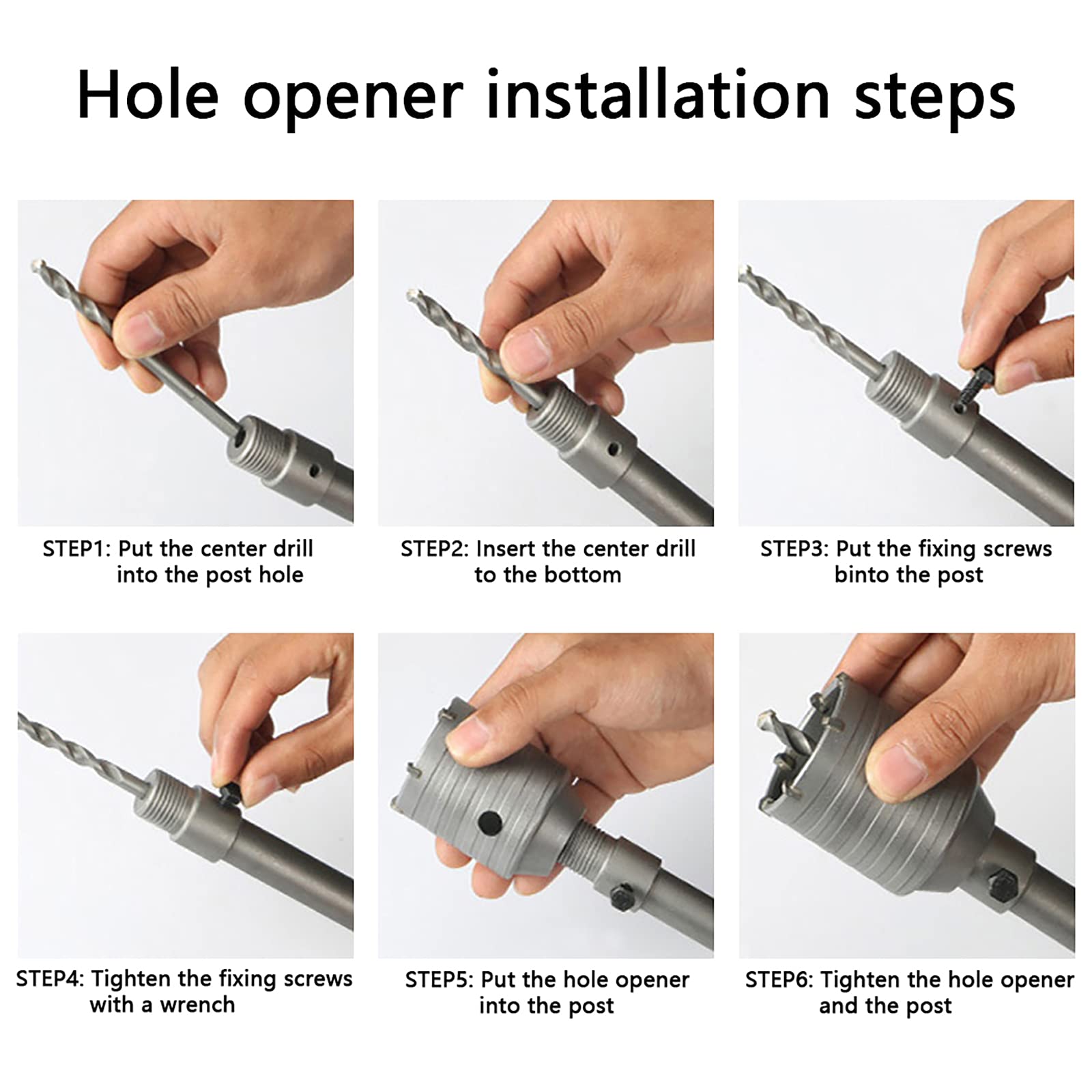 Hole opener installation steps

STEP1: Put the center drill into the post hole

STEP2: Insert the center drill to the bottom

STEP3: Put the fixing screws binto the post

STEP4: Tighten the fixing screws with a wrench

STEP5: Put the hole opener into the post

STEP6: Tighten the hole opener and the post