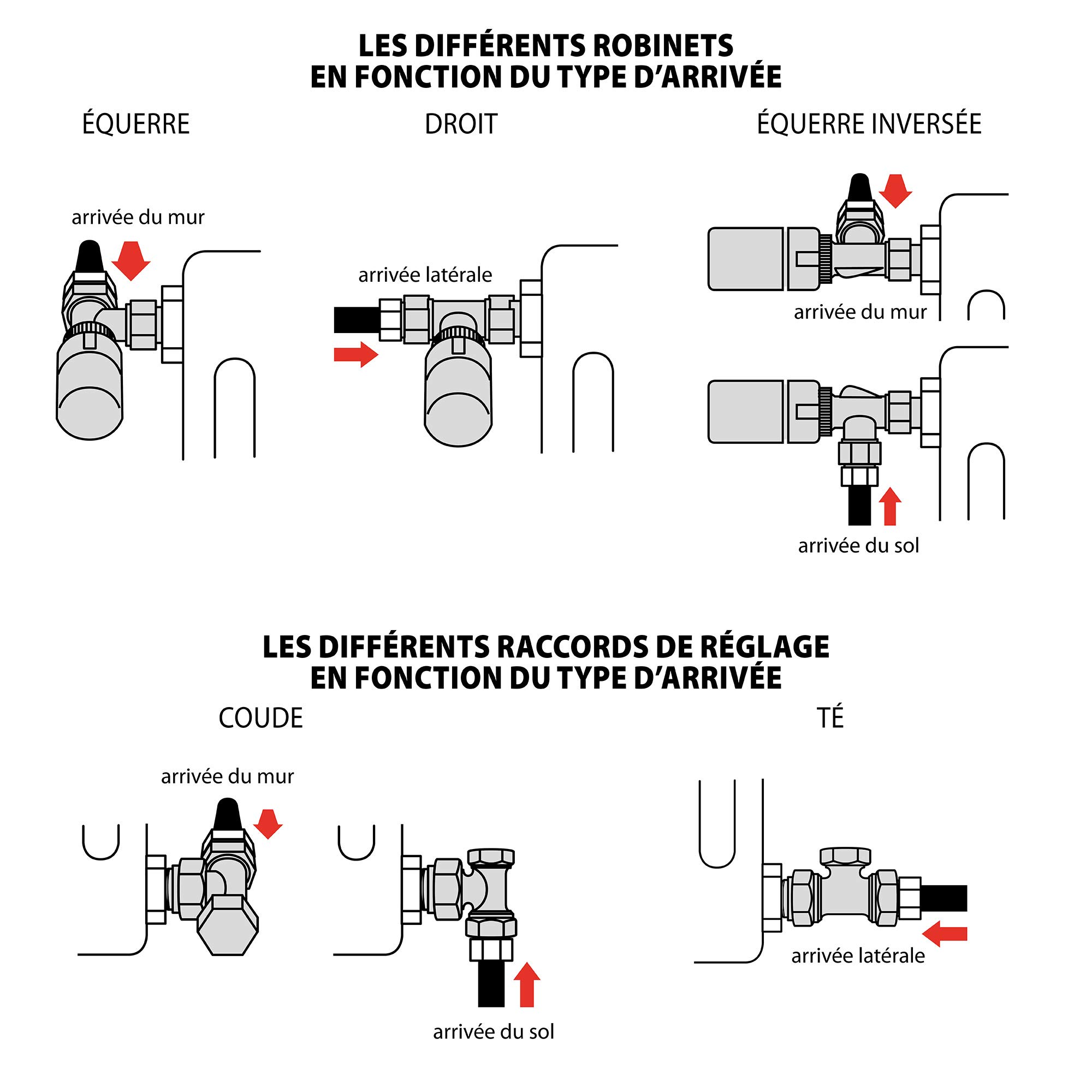 LES DIFFÉRENTS ROBINETS
EN FONCTION DU TYPE D'ARRIVÉE

ÉQUERRE

arrivée du mur

DROIT

arrivée latérale

ÉQUERRE INVERSÉE

arrivée du mur

arrivée du sol

LES DIFFÉRENTS RACCORDS DE RÉGLAGE
EN FONCTION DU TYPE D'ARRIVÉE

COUDE

arrivée du mur

arrivée du sol

TÉ

arrivée latérale