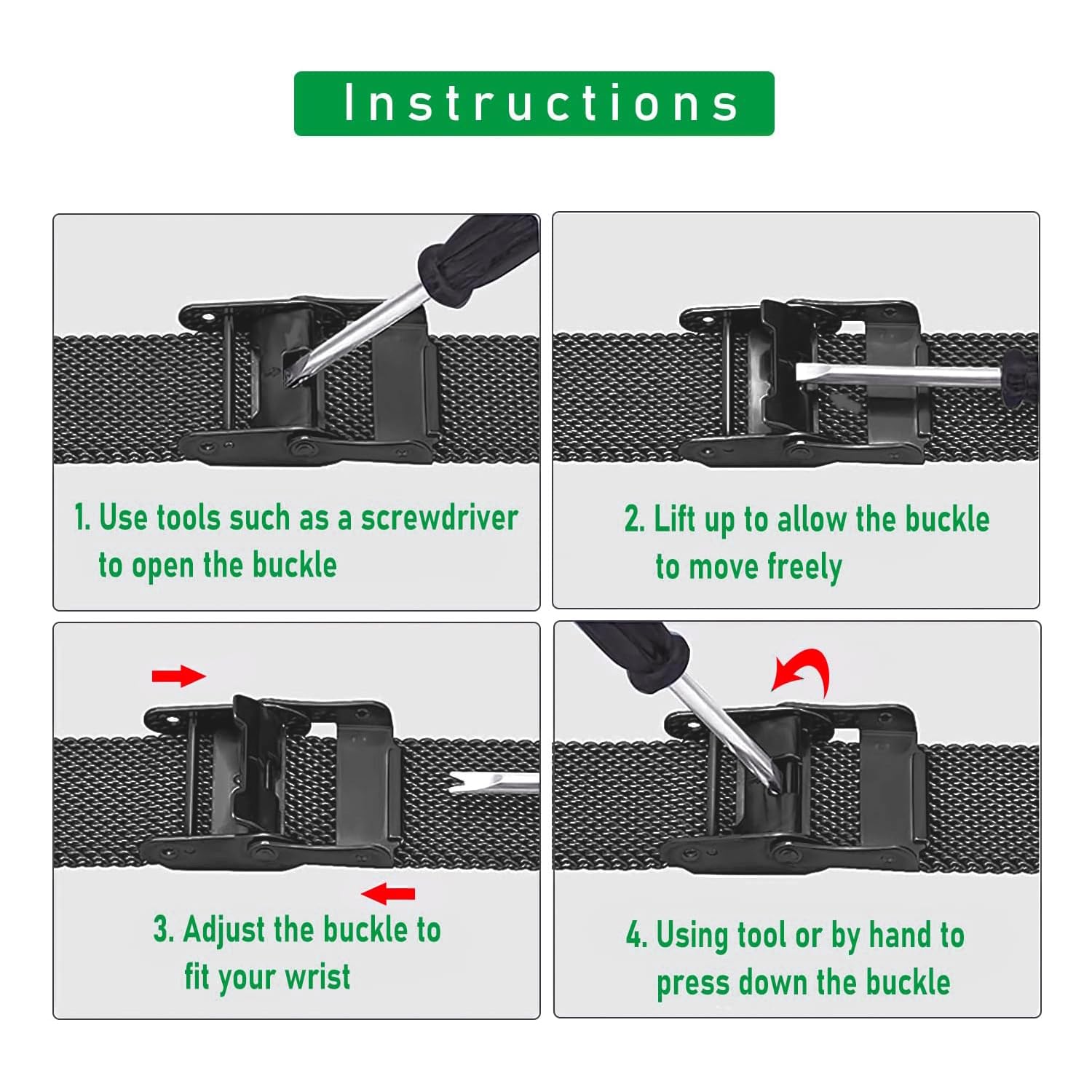 Instructions

1. Use tools such as a screwdriver to open the buckle

2. Lift up to allow the buckle to move freely

3. Adjust the buckle to fit your wrist

4. Using tool or by hand to press down the buckle