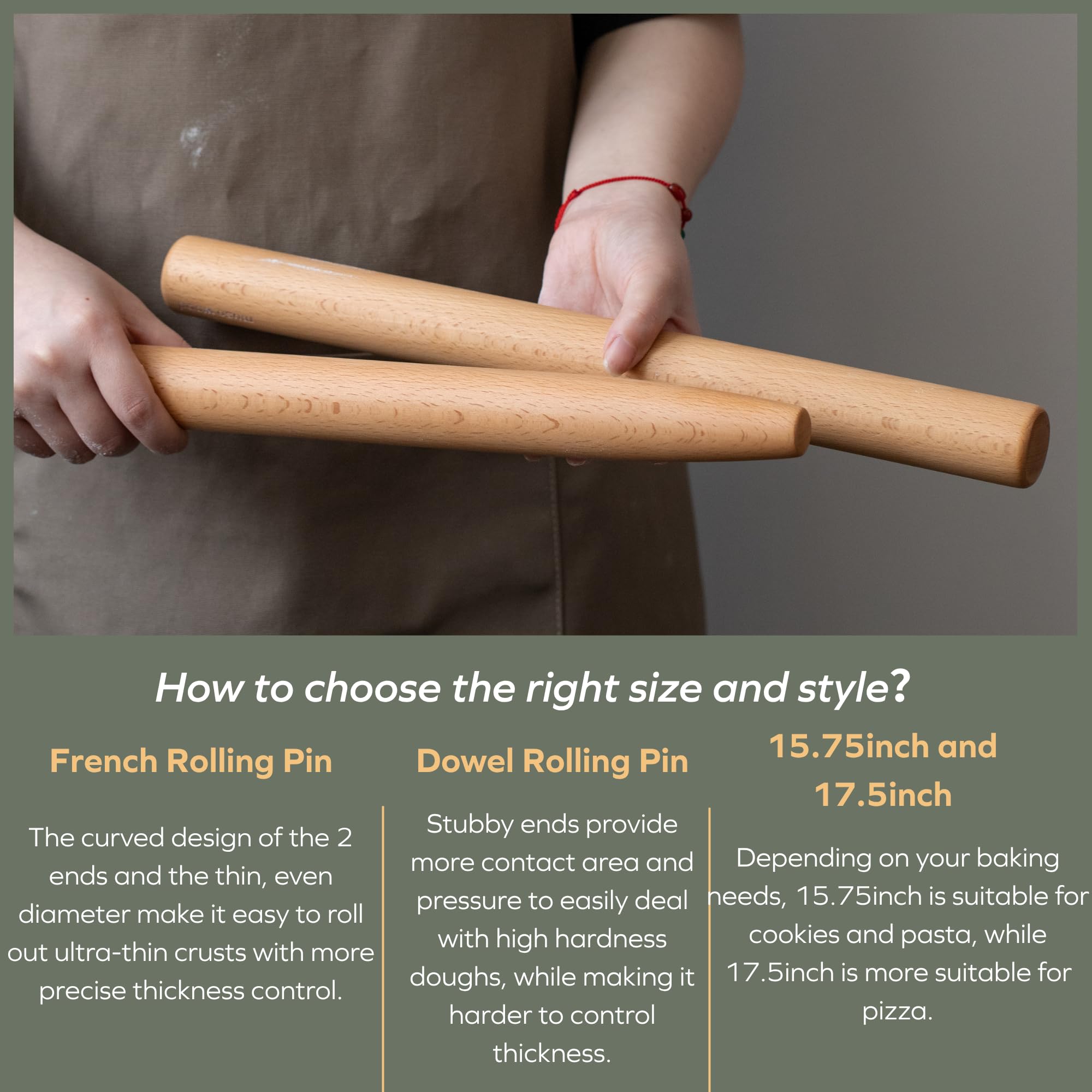 How to choose the right size and style?

French Rolling Pin

The curved design of the 2 ends and the thin, even diameter make it easy to roll out ultra-thin crusts with more precise thickness control.

Dowel Rolling Pin

Stubby ends provide more contact area and pressure to easily deal with high hardness doughs, while making it harder to control thickness.

15.75inch and 17.5inch

Depending on your baking needs, 15.75inch is suitable for cookies and pasta, while 17.5inch is more suitable for pizza.