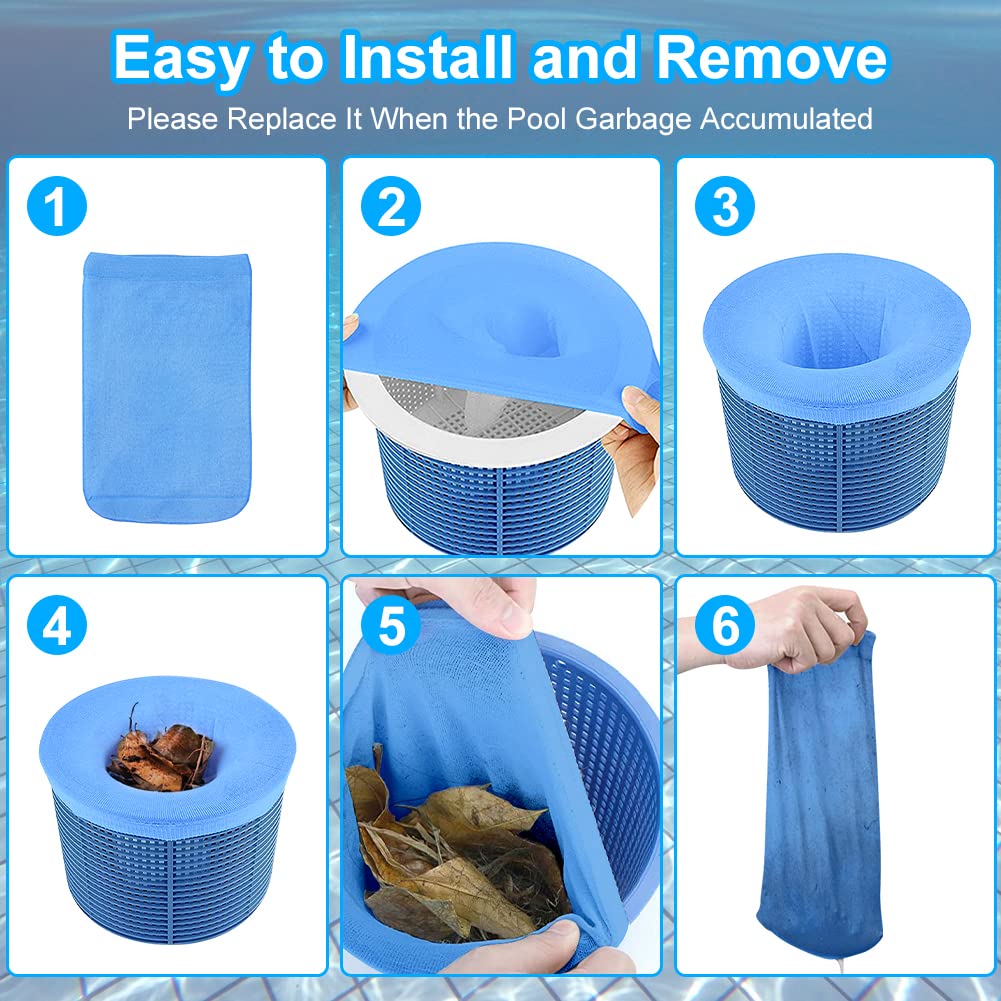 Easy to Install and Remove

Please Replace It When the Pool Garbage Accumulated

1

2

3

4

5

6