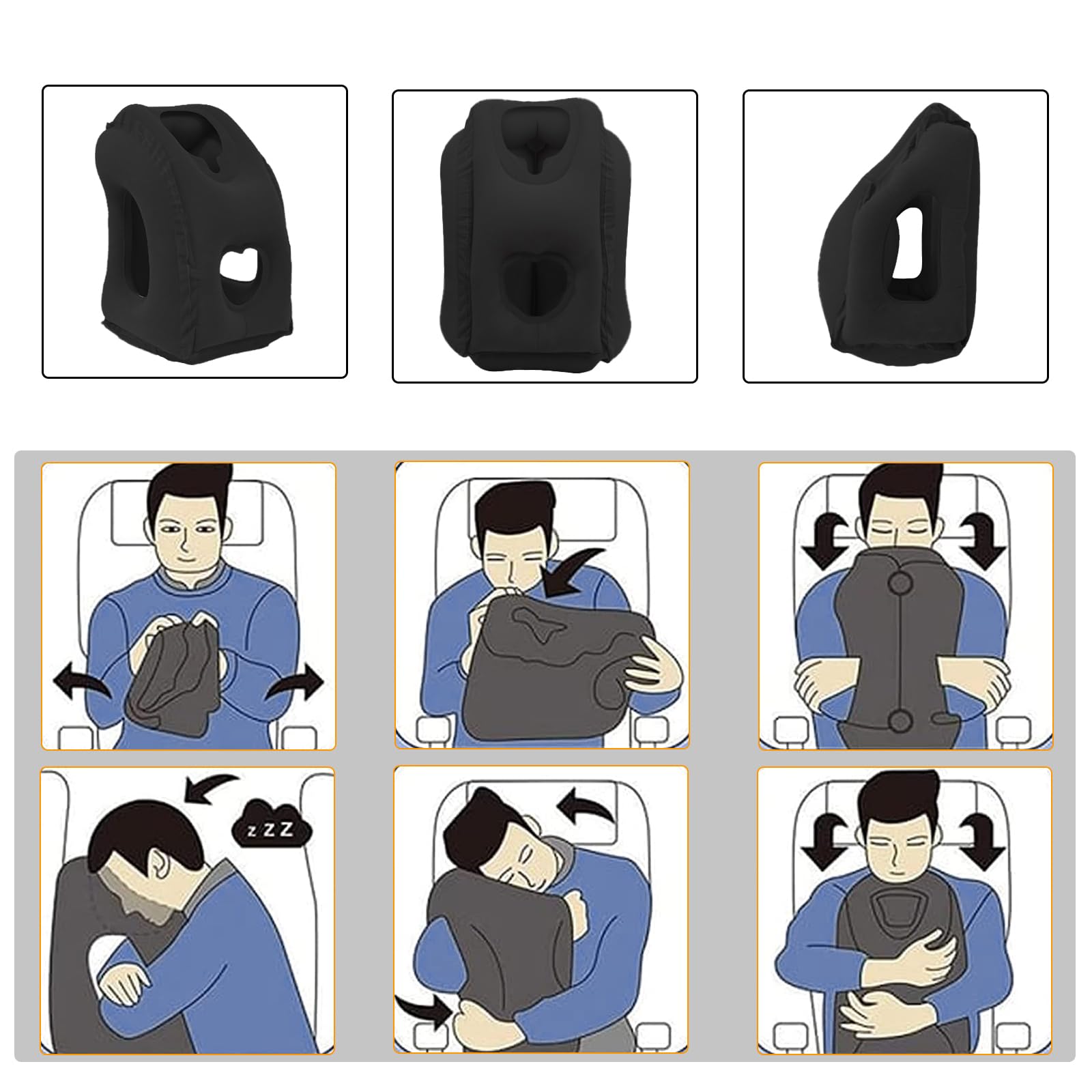 z Z Z