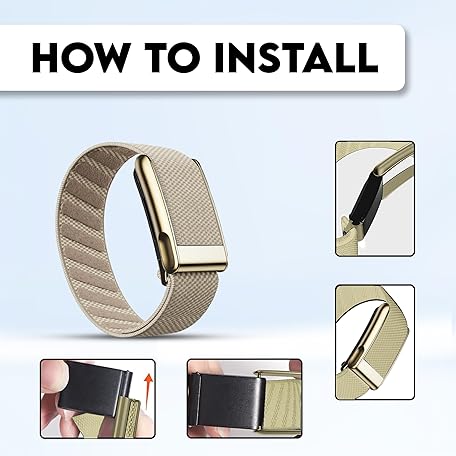 HOW TO INSTALL