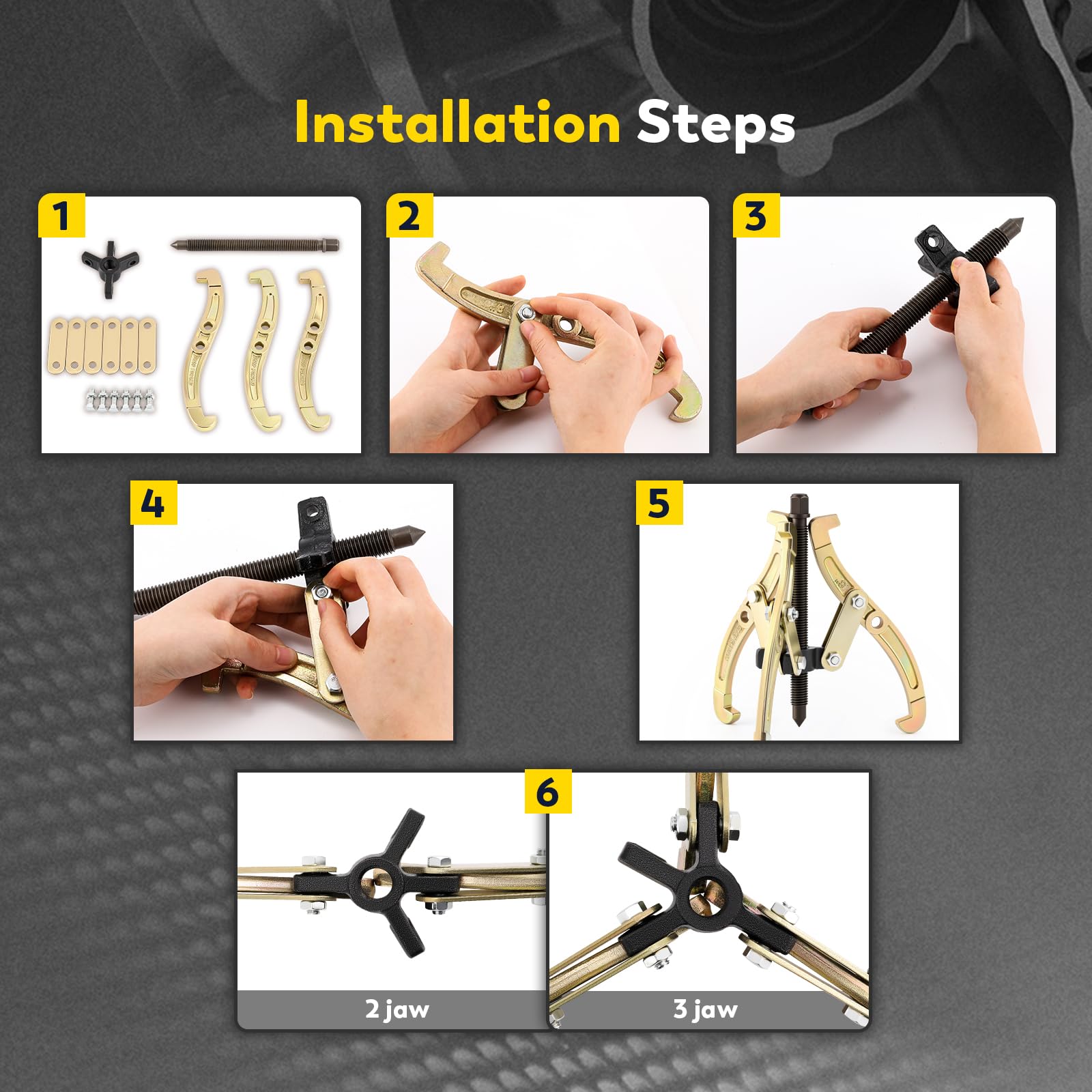 Installation Steps

1

2

3

4

5

6

2 jaw

3 jaw