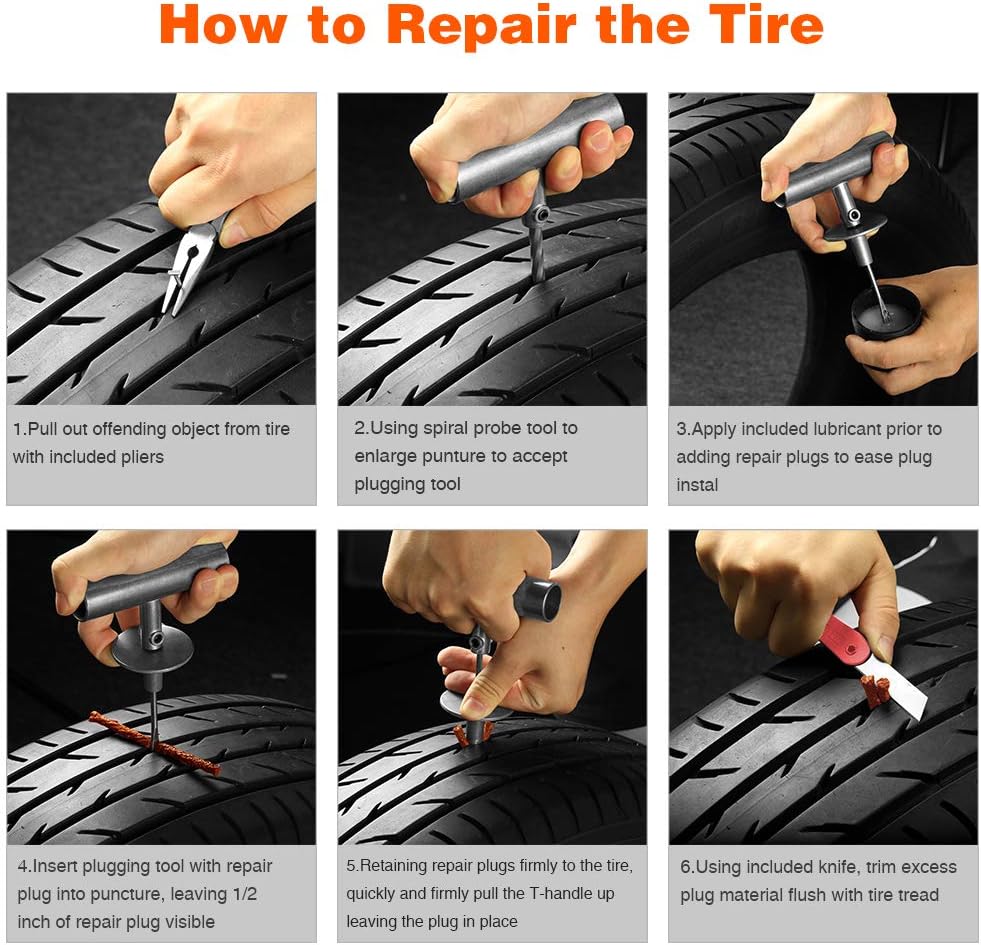 How to Repair the Tire

1.Pull out offending object from tire with included pliers

2.Using spiral probe tool to enlarge punture to accept plugging tool

3.Apply included lubricant prior to adding repair plugs to ease plug instal

4.Insert plugging tool with repair plug into puncture, leaving 1/2 inch of repair plug visible

5.Retaining repair plugs firmly to the tire, quickly and firmly pull the T-handle up leaving the plug in place

6.Using included knife, trim excess plug material flush with tire tread