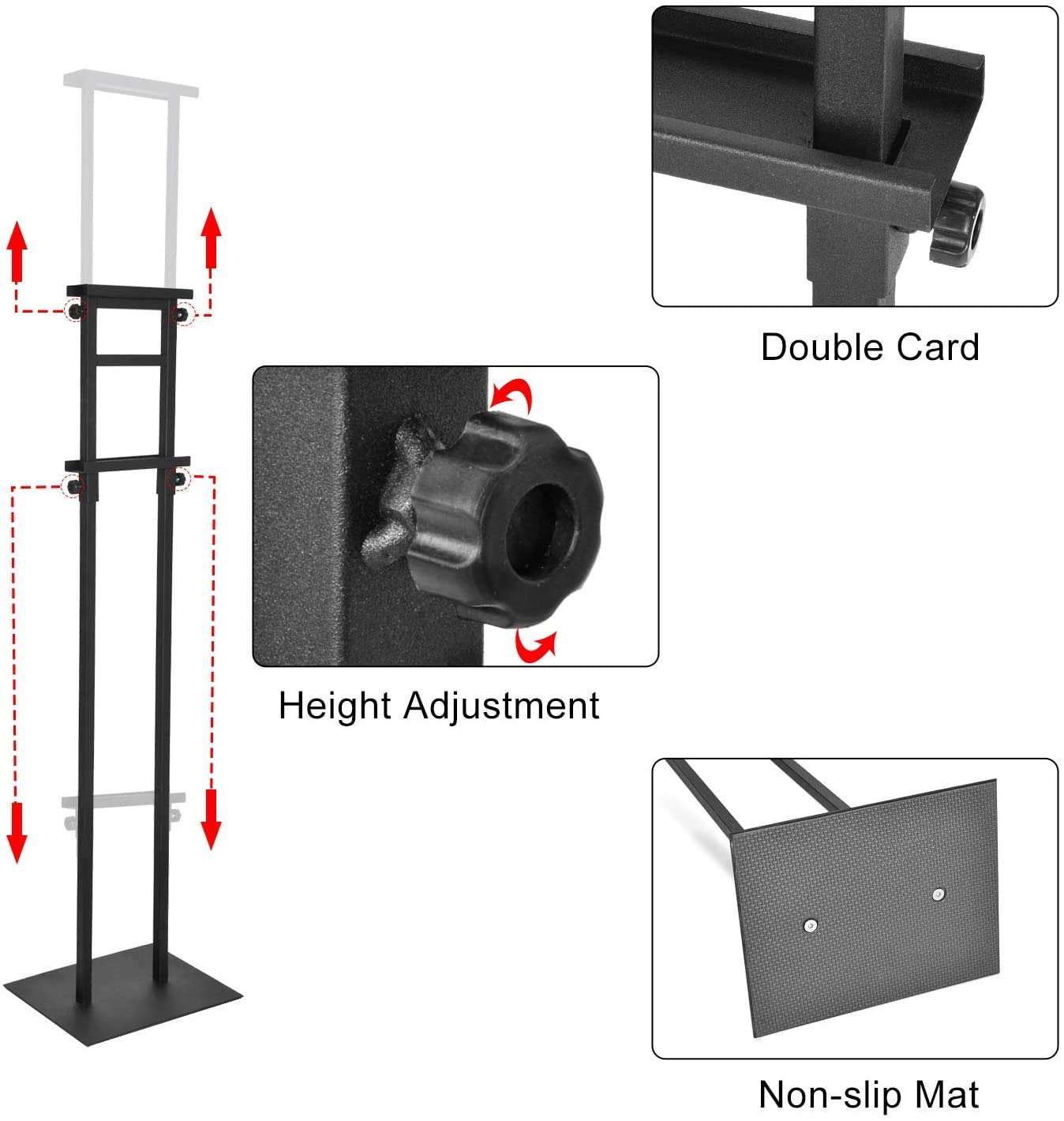 Double Card

Height Adjustment

Non-slip Mat