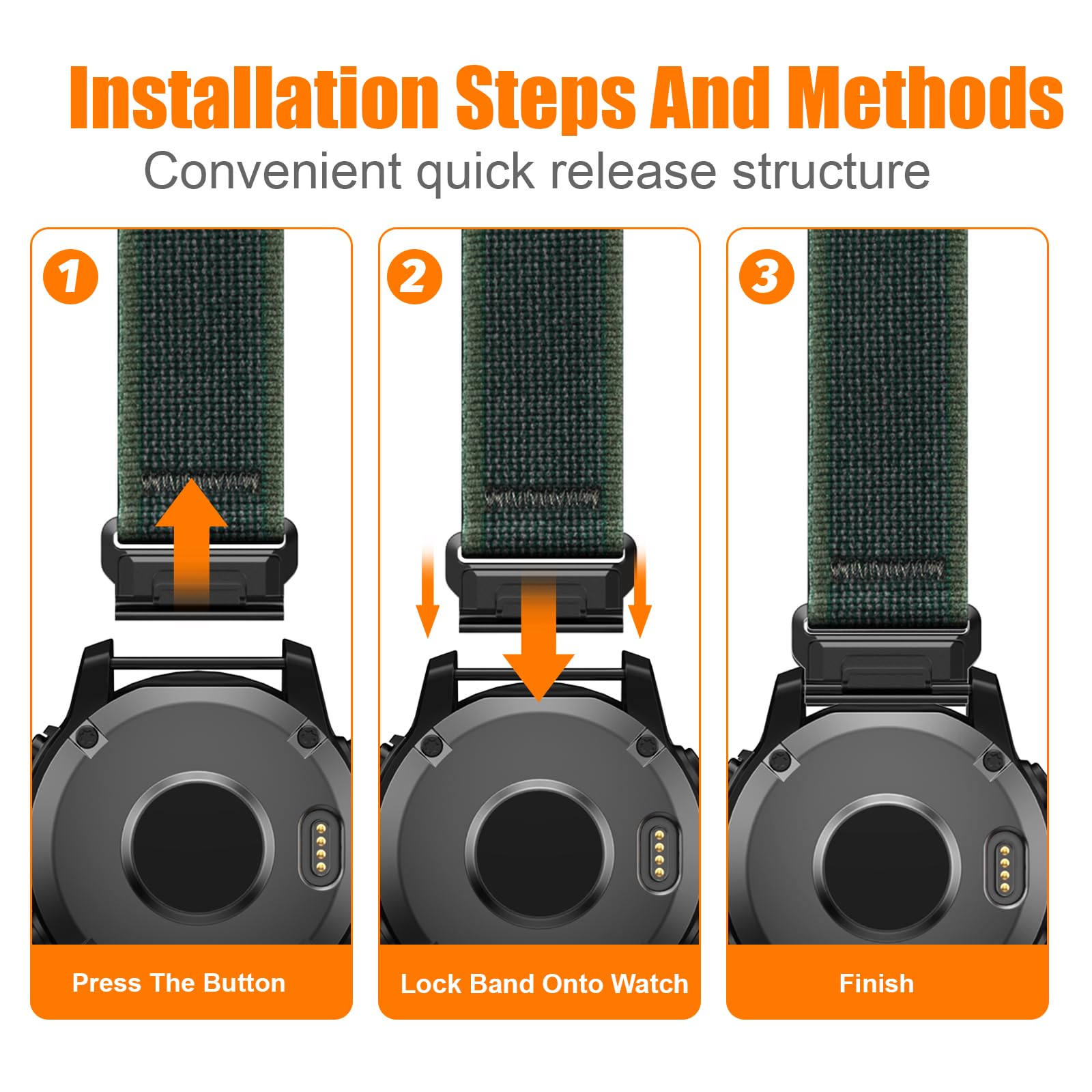 Installation Steps And Methods

Convenient quick release structure

1

Press The Button

2

Lock Band Onto Watch

3

Finish