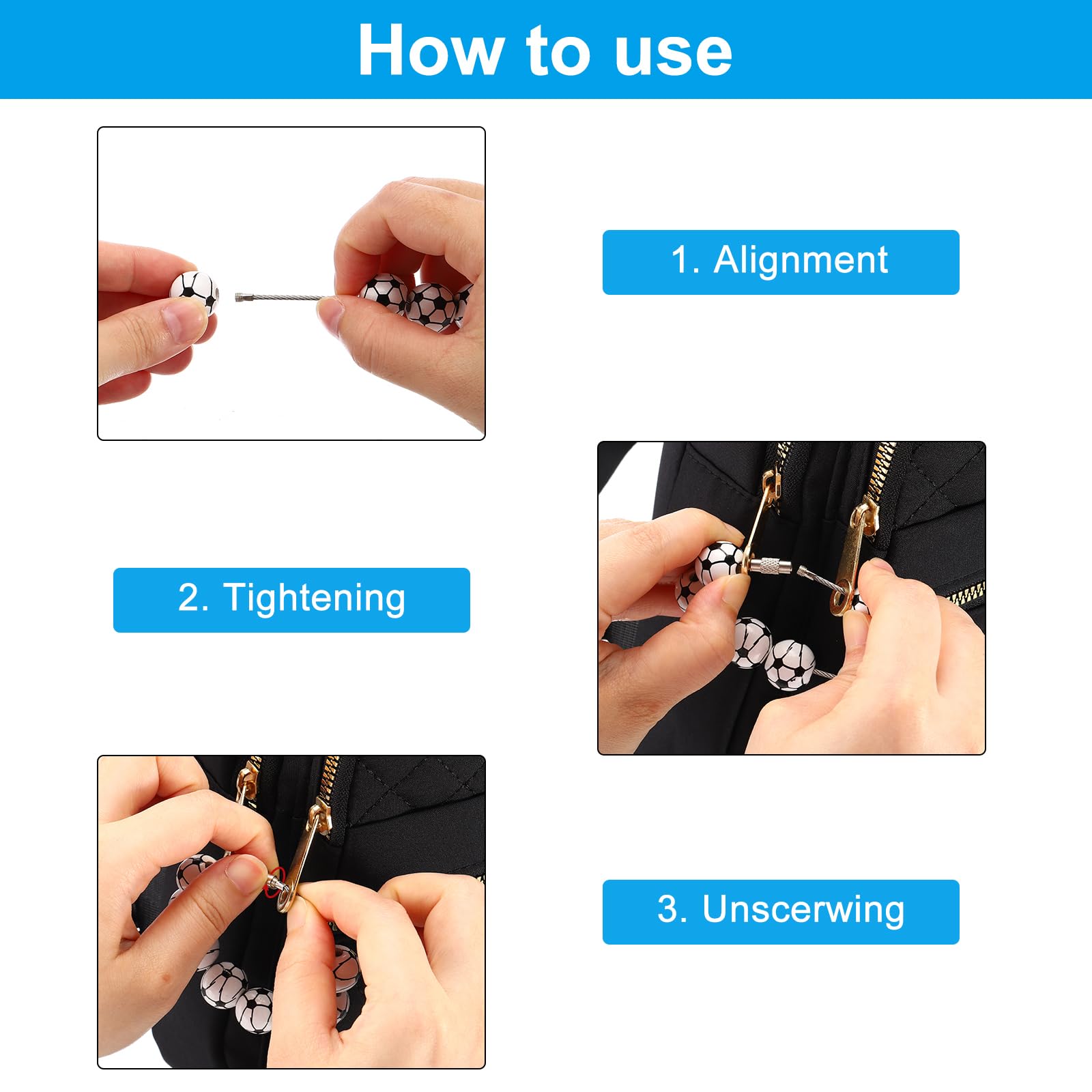 How to use

1. Alignment

2. Tightening

3. Unscerwing