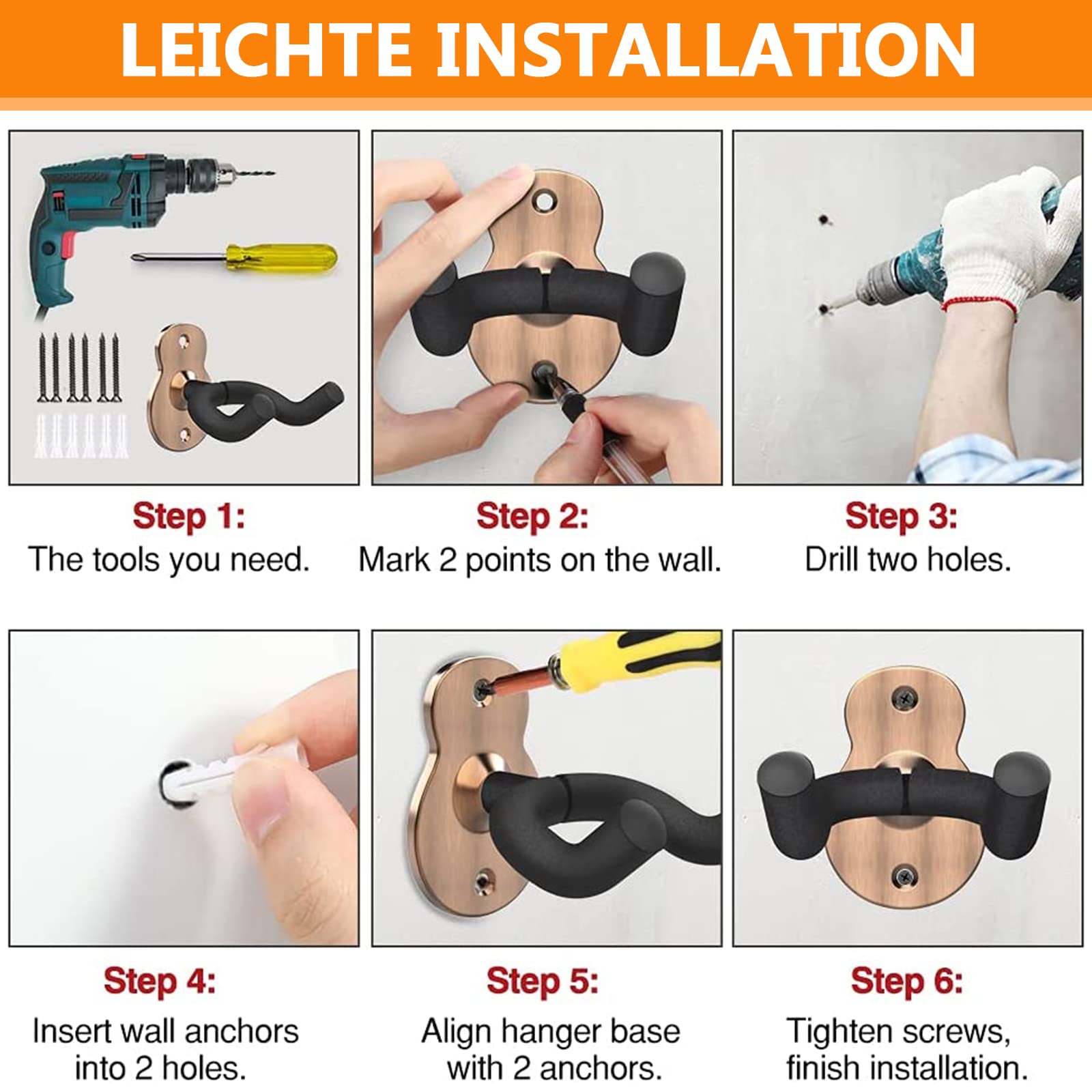 LEICHTE INSTALLATION

Step 1:
The tools you need.

Step 2:
Mark 2 points on the wall.

Step 3:
Drill two holes.

Step 4:
Insert wall anchors into 2 holes.

Step 5:
Align hanger base with 2 anchors.

Step 6:
Tighten screws, finish installation.