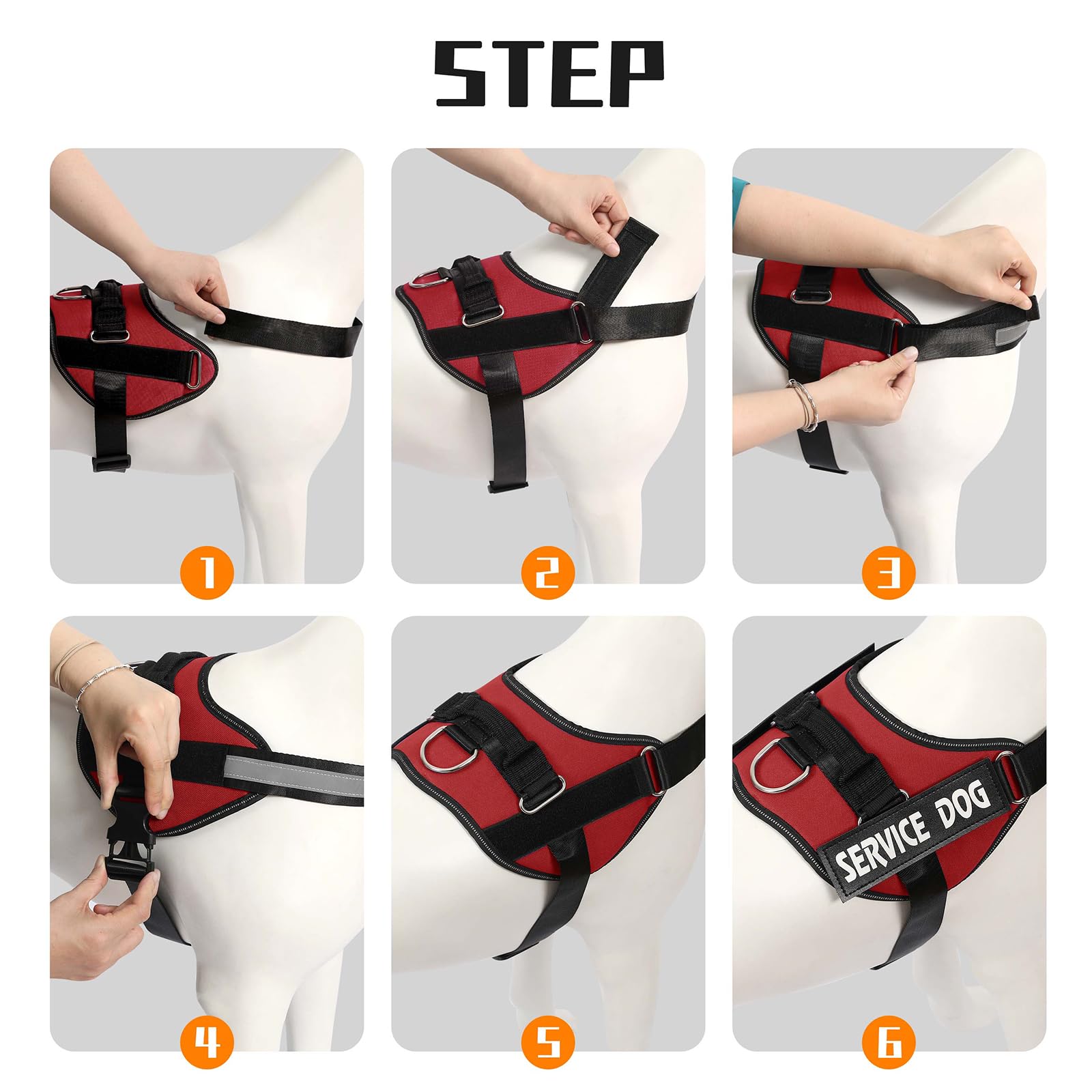 STEP

1

2

3

4

5

SERVICE DOG

6