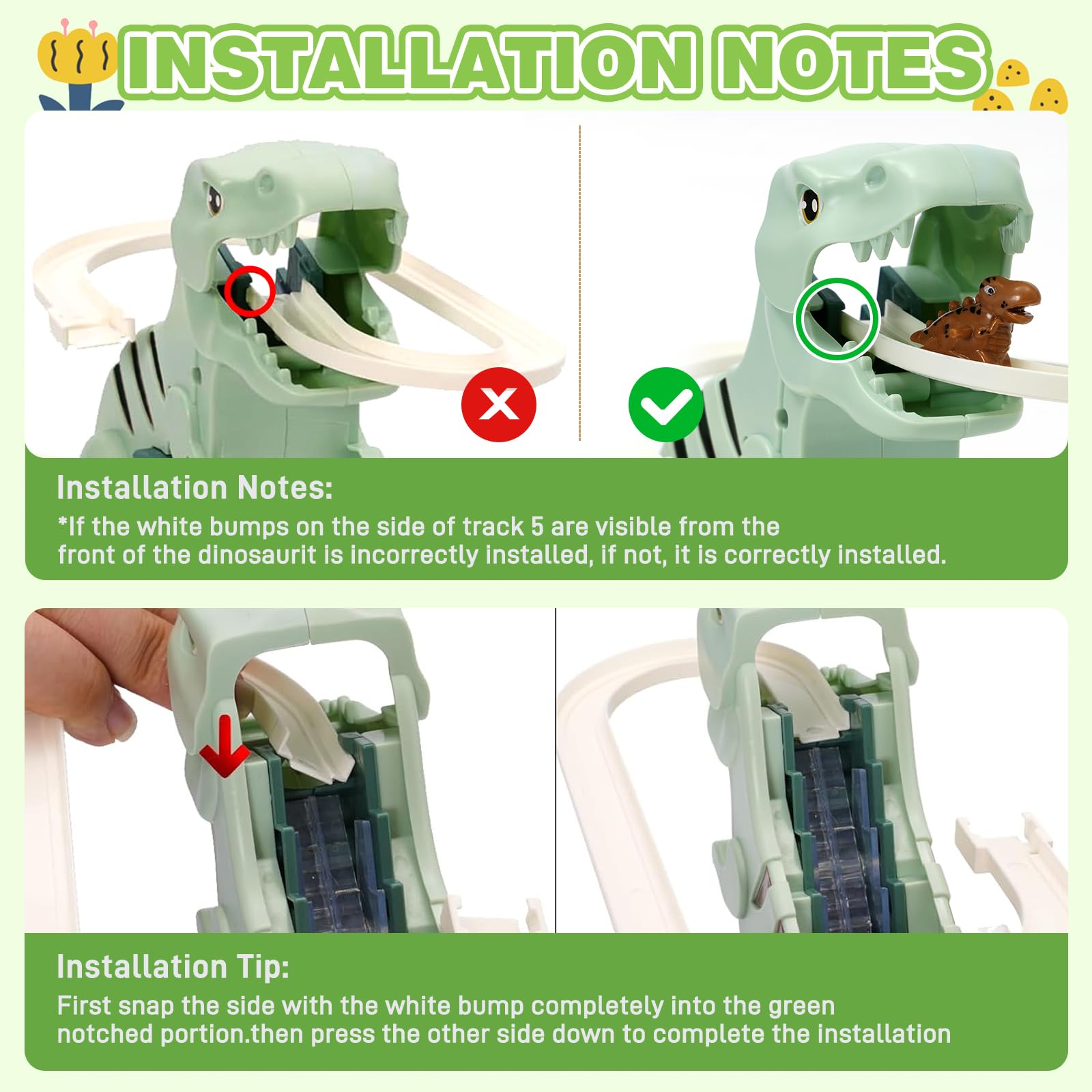 INSTALLATION NOTES

Installation Notes:
*If the white bumps on the side of track 5 are visible from the front of the dinosaurit is incorrectly installed, if not, it is correctly installed.

Installation Tip:
First snap the side with the white bump completely into the green notched portion.then press the other side down to complete the installation