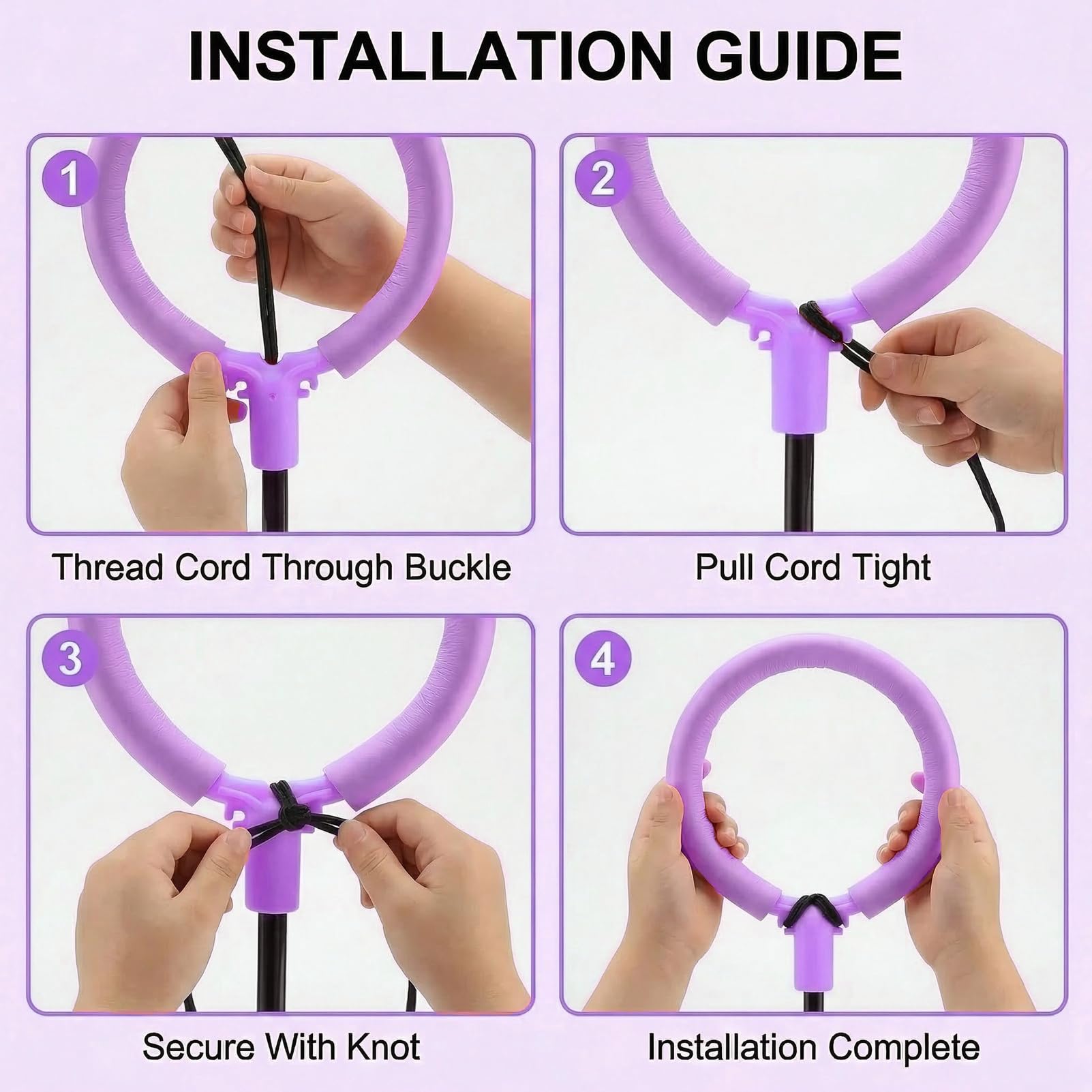 INSTALLATION GUIDE

1

Thread Cord Through Buckle

2

Pull Cord Tight

3

Secure With Knot

4

Installation Complete