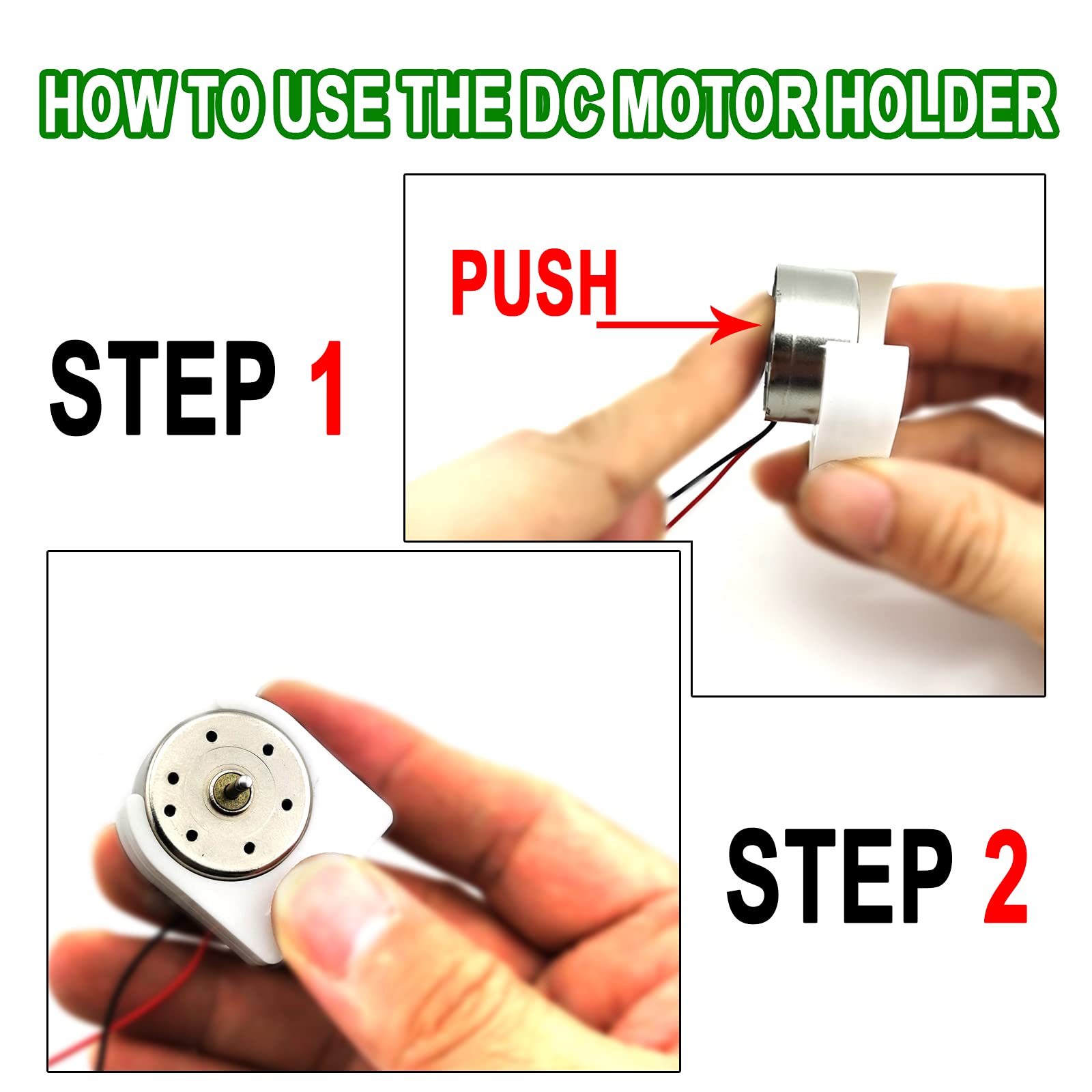 HOW TO USE THE DC MOTOR HOLDER

STEP 1

PUSH

STEP 2