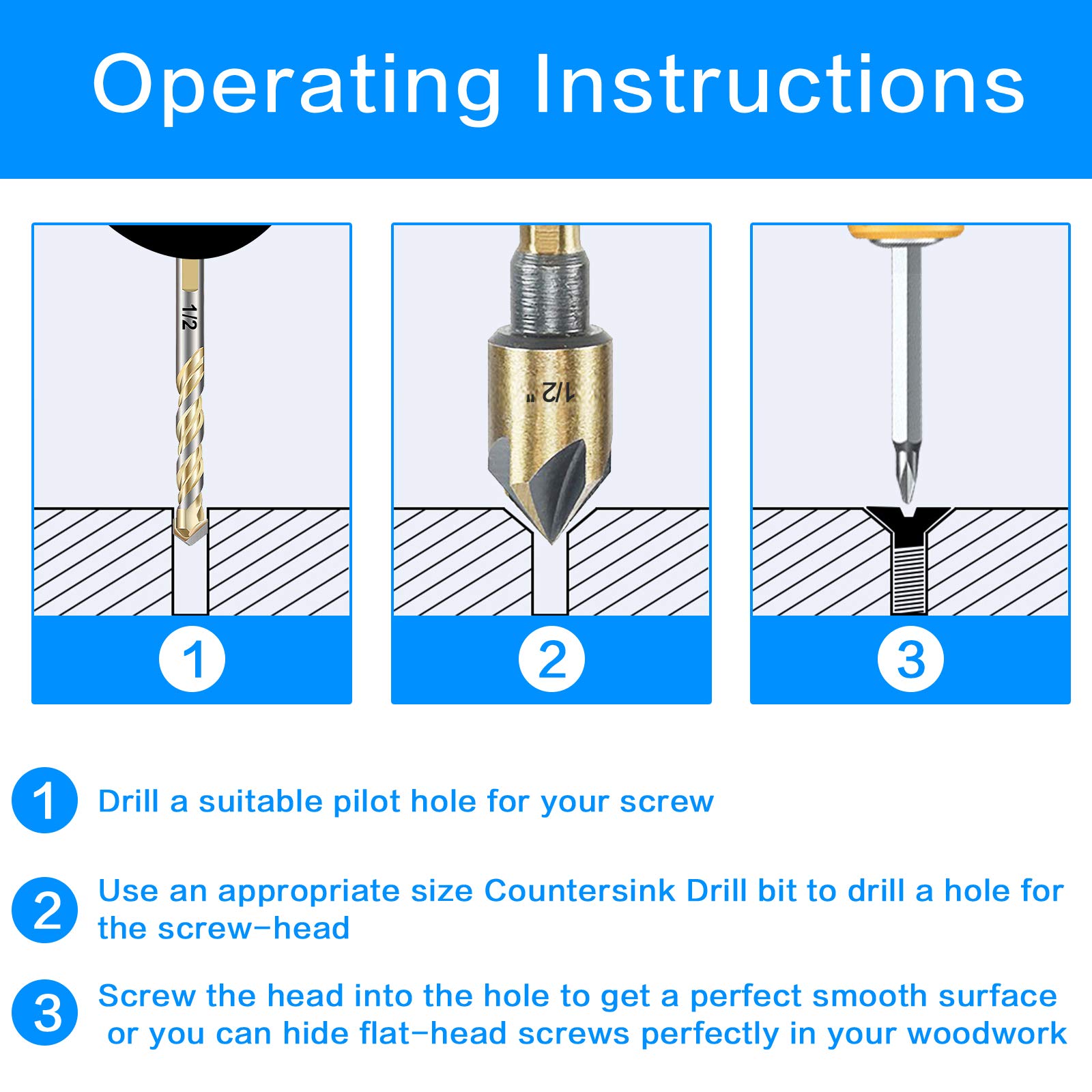 Operating Instructions

1/2

1/2"

1

2

3

1 Drill a suitable pilot hole for your screw

2 Use an appropriate size Countersink Drill bit to drill a hole for the screw-head

3 Screw the head into the hole to get a perfect smooth surface or you can hide flat-head screws perfectly in your woodwork