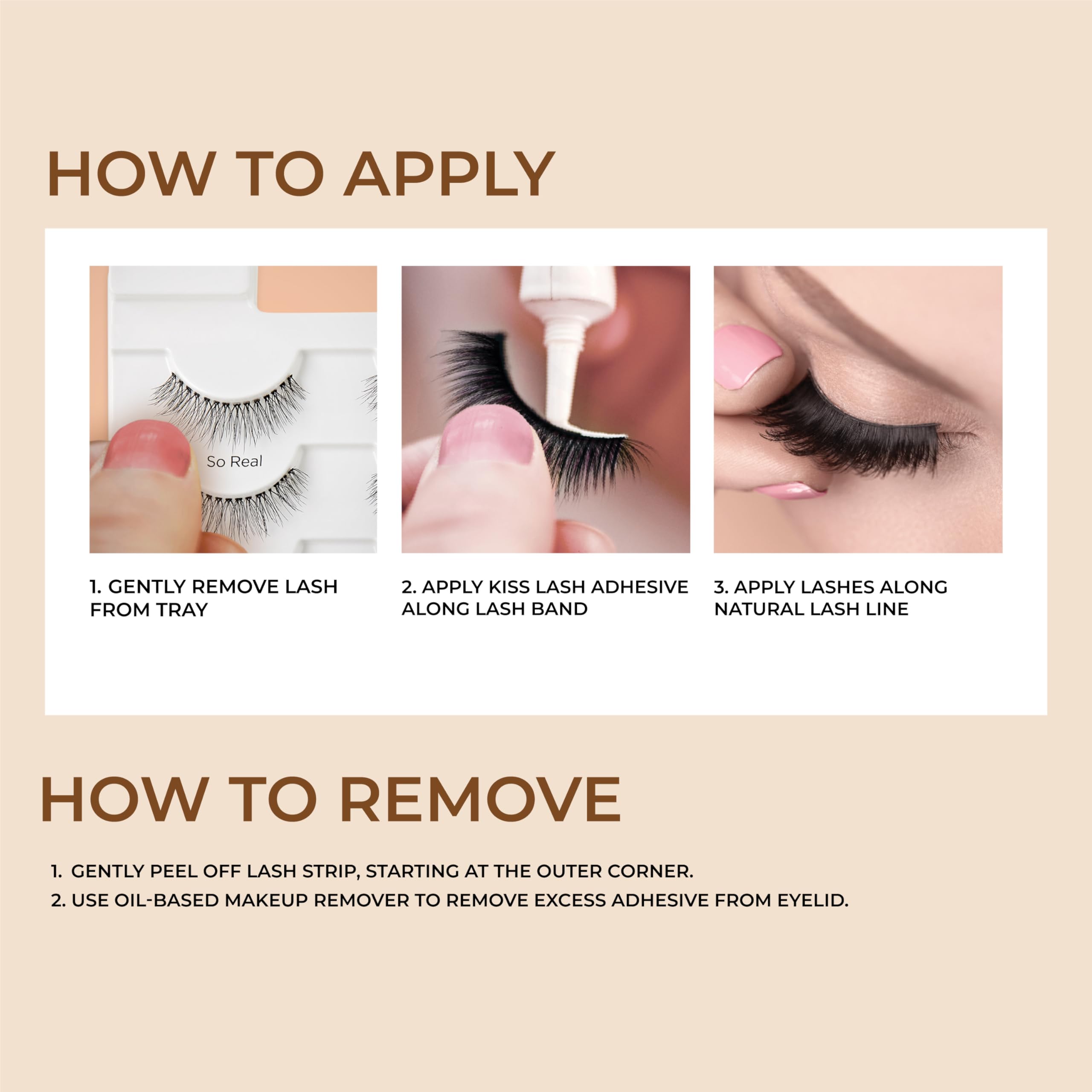 HOW TO APPLY

So Real

1. GENTLY REMOVE LASH FROM TRAY

2. APPLY KISS LASH ADHESIVE ALONG LASH BAND

3. APPLY LASHES ALONG NATURAL LASH LINE

HOW TO REMOVE

1. GENTLY PEEL OFF LASH STRIP, STARTING AT THE OUTER CORNER.

2. USE OIL-BASED MAKEUP REMOVER TO REMOVE EXCESS ADHESIVE FROM EYELID.