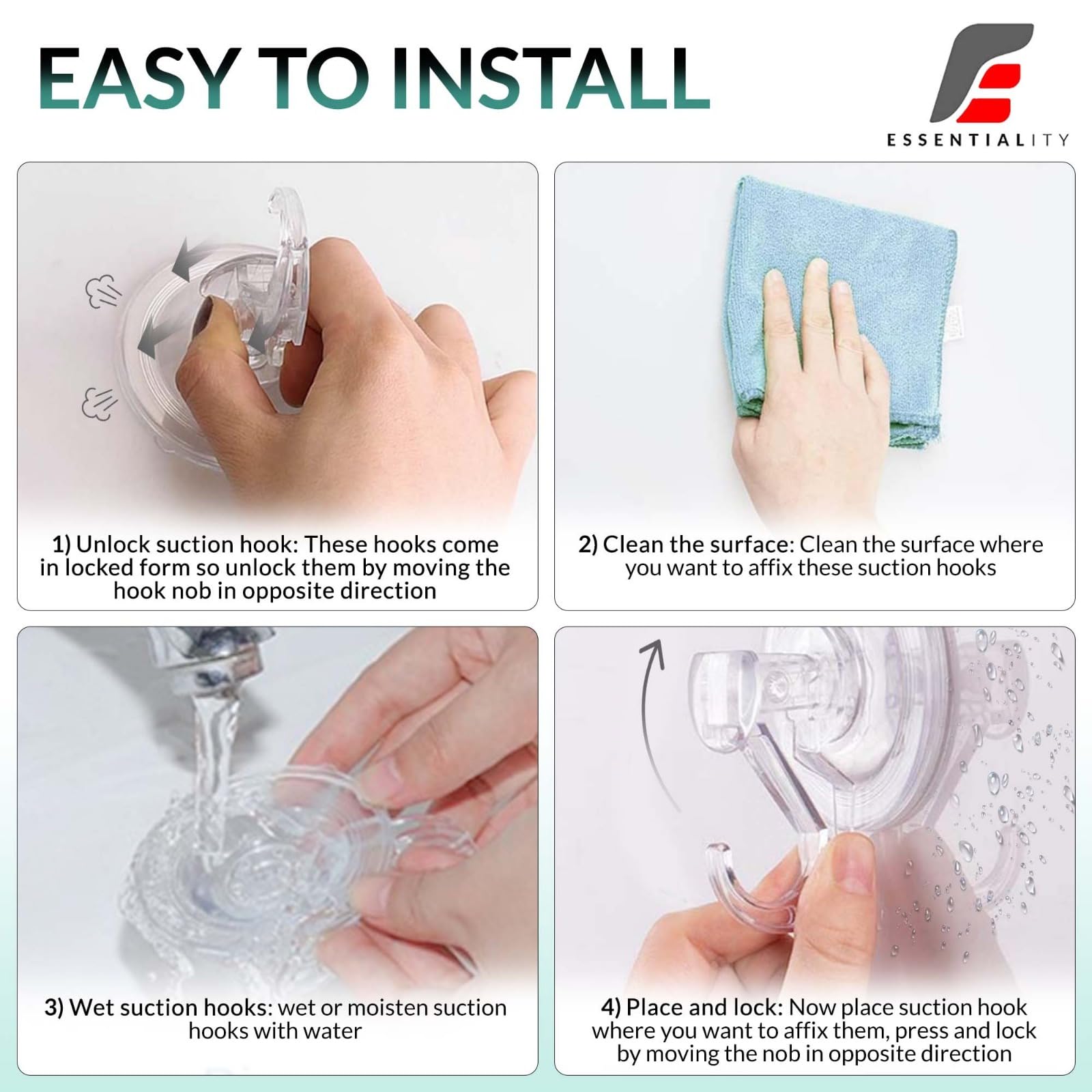 EASY TO INSTALL

ESSENTIALITY

1) Unlock suction hook: These hooks come in locked form so unlock them by moving the hook nob in opposite direction

2) Clean the surface: Clean the surface where you want to affix these suction hooks

3) Wet suction hooks: wet or moisten suction hooks with water

4) Place and lock: Now place suction hook where you want to affix them, press and lock by moving the nob in opposite direction