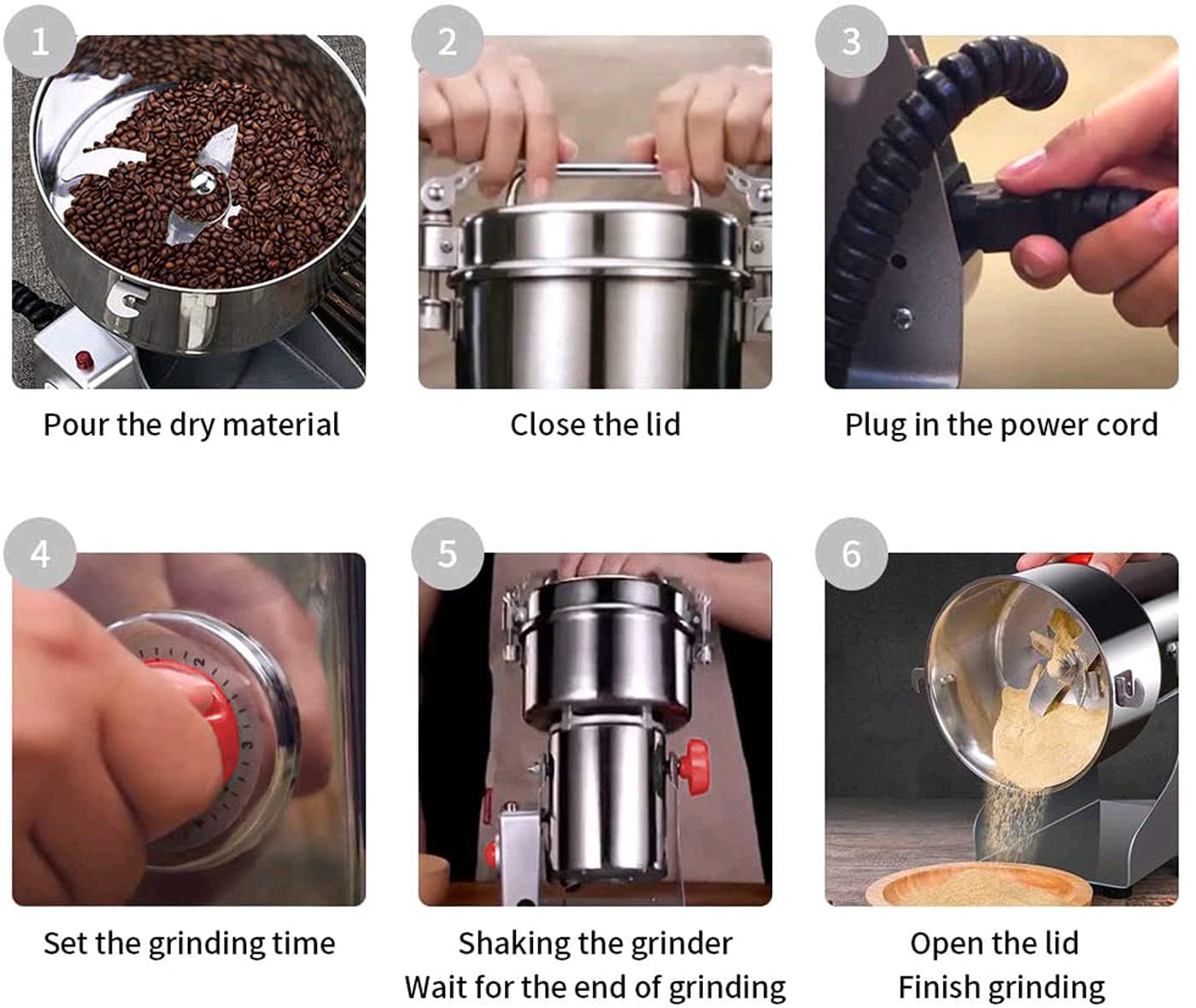 1

Pour the dry material

2

Close the lid

3

Plug in the power cord

4

Set the grinding time

5

Shaking the grinder
Wait for the end of grinding

6

Open the lid
Finish grinding