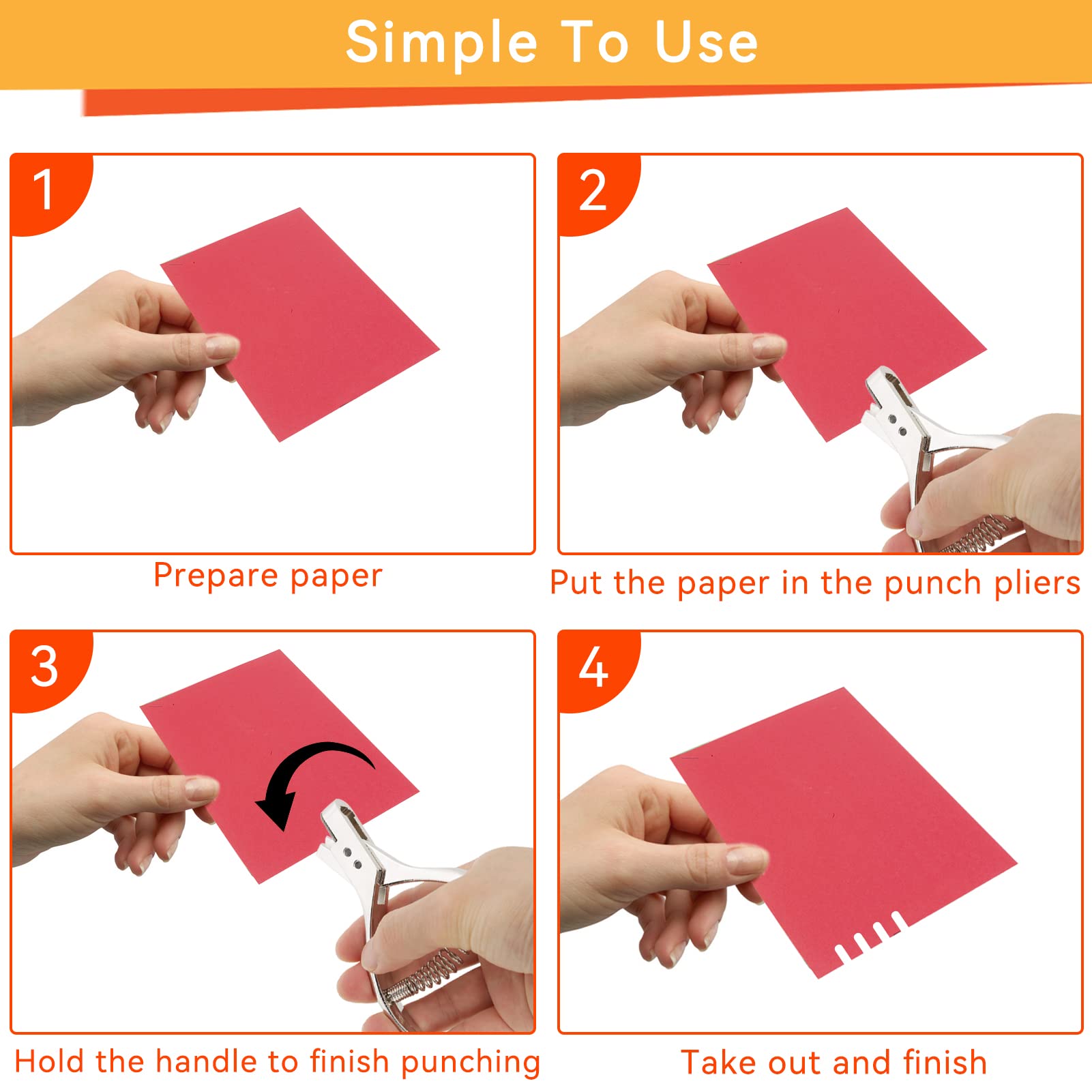 Simple To Use

1

Prepare paper

2

Put the paper in the punch pliers

3

Hold the handle to finish punching

4

Take out and finish