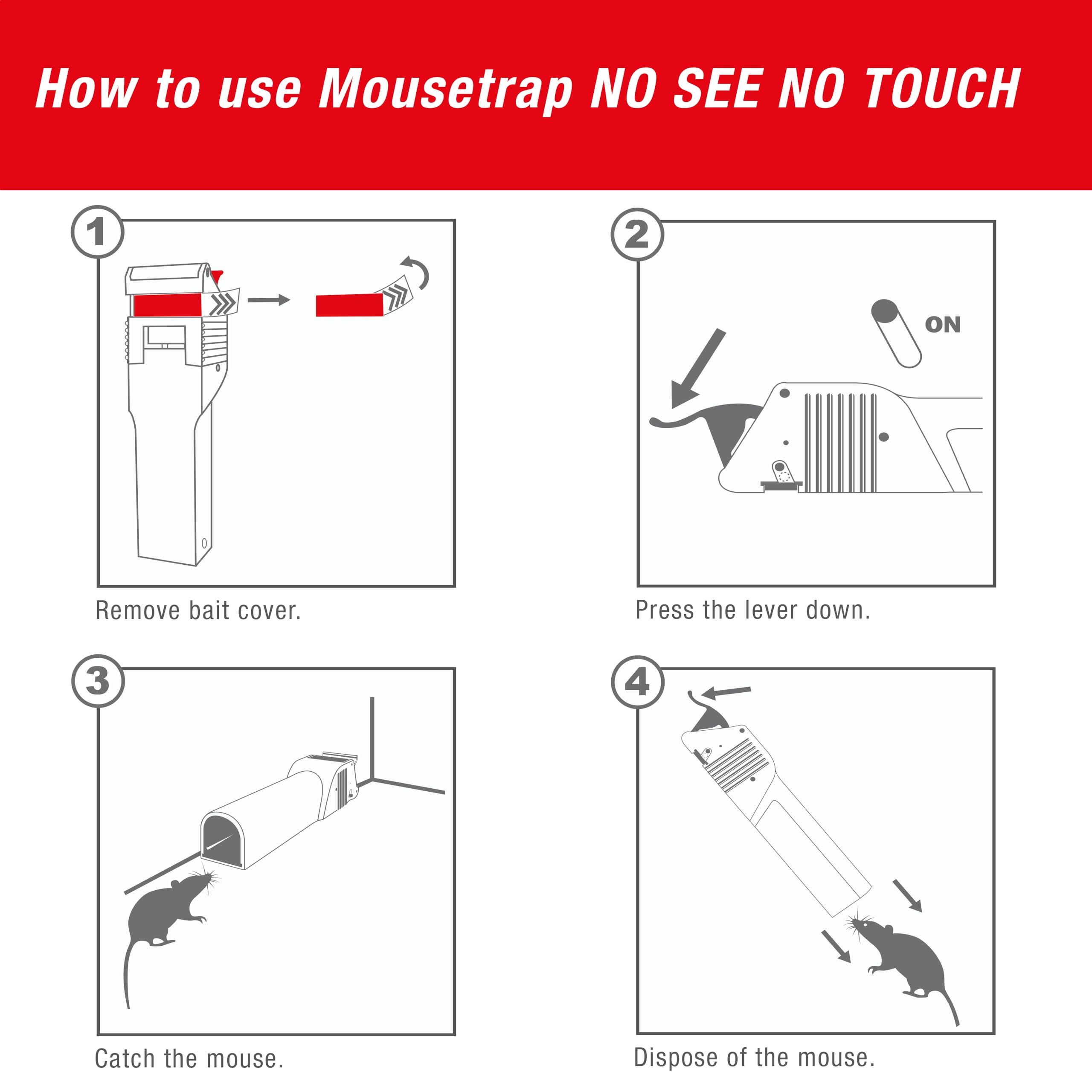 How to use Mousetrap NO SEE NO TOUCH

1

Remove bait cover.

2

ON

Press the lever down.

3

Catch the mouse.

4

Dispose of the mouse.