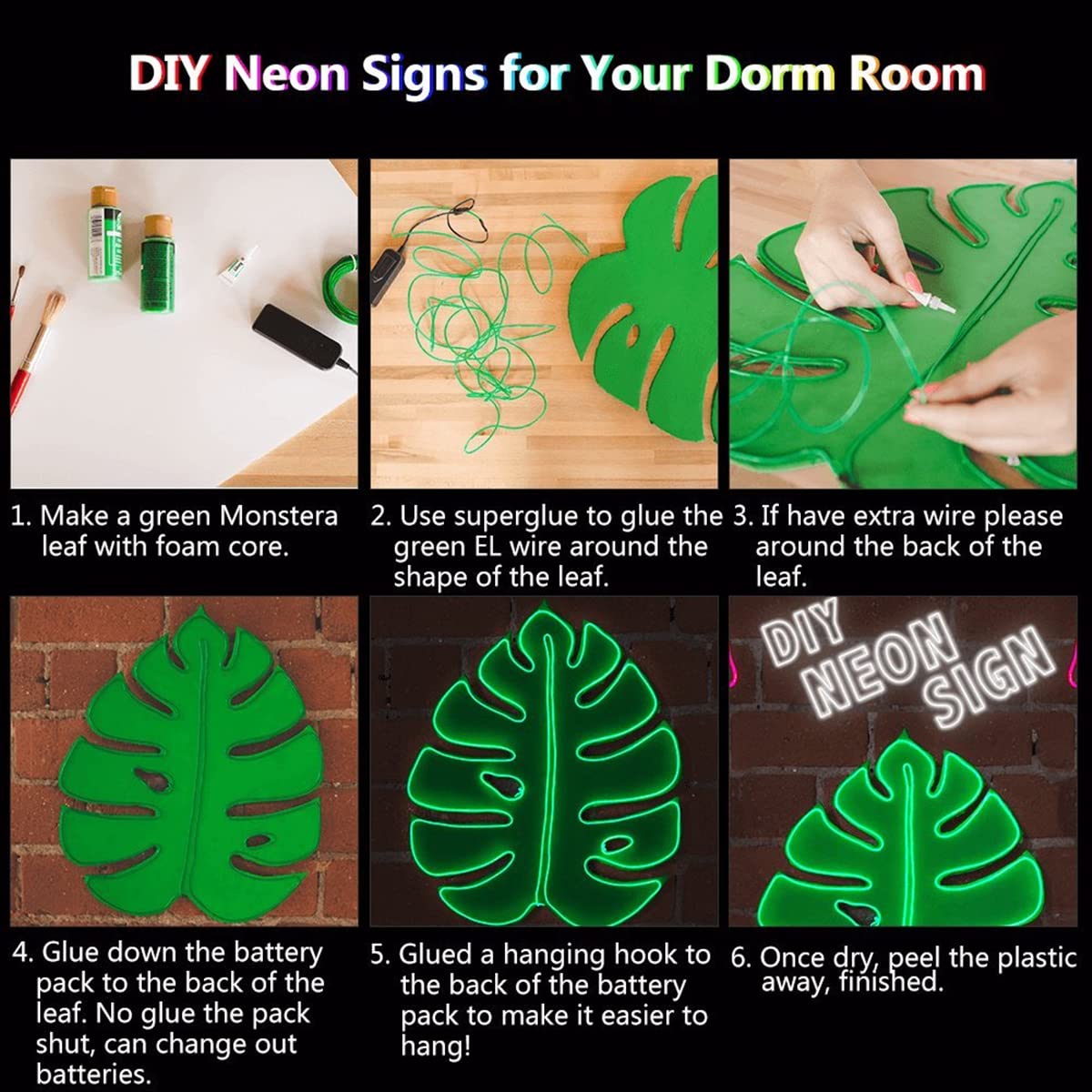 DIY Neon Signs for Your Dorm Room

1. Make a green Monstera leaf with foam core.

2. Use superglue to glue the green EL wire around the shape of the leaf.

3. If have extra wire please around the back of the leaf.

DIY NEON SIGN

4. Glue down the battery pack to the back of the leaf. No glue the pack shut, can change out batteries.

5. Glued a hanging hook to the back of the battery pack to make it easier to hang!

6. Once dry, peel the plastic away, finished.