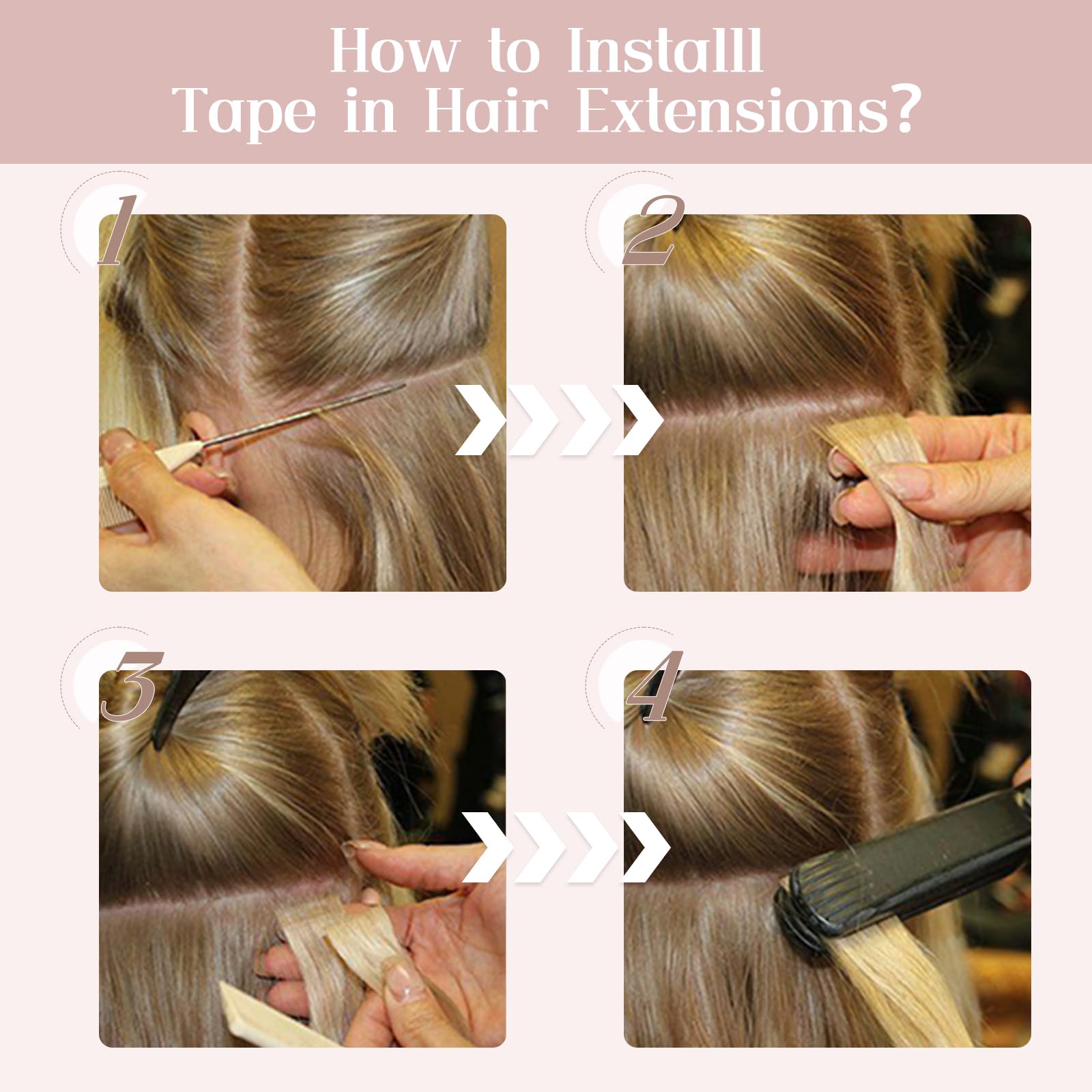 How to Installl
Tape in Hair Extensions?

1

2

3

4