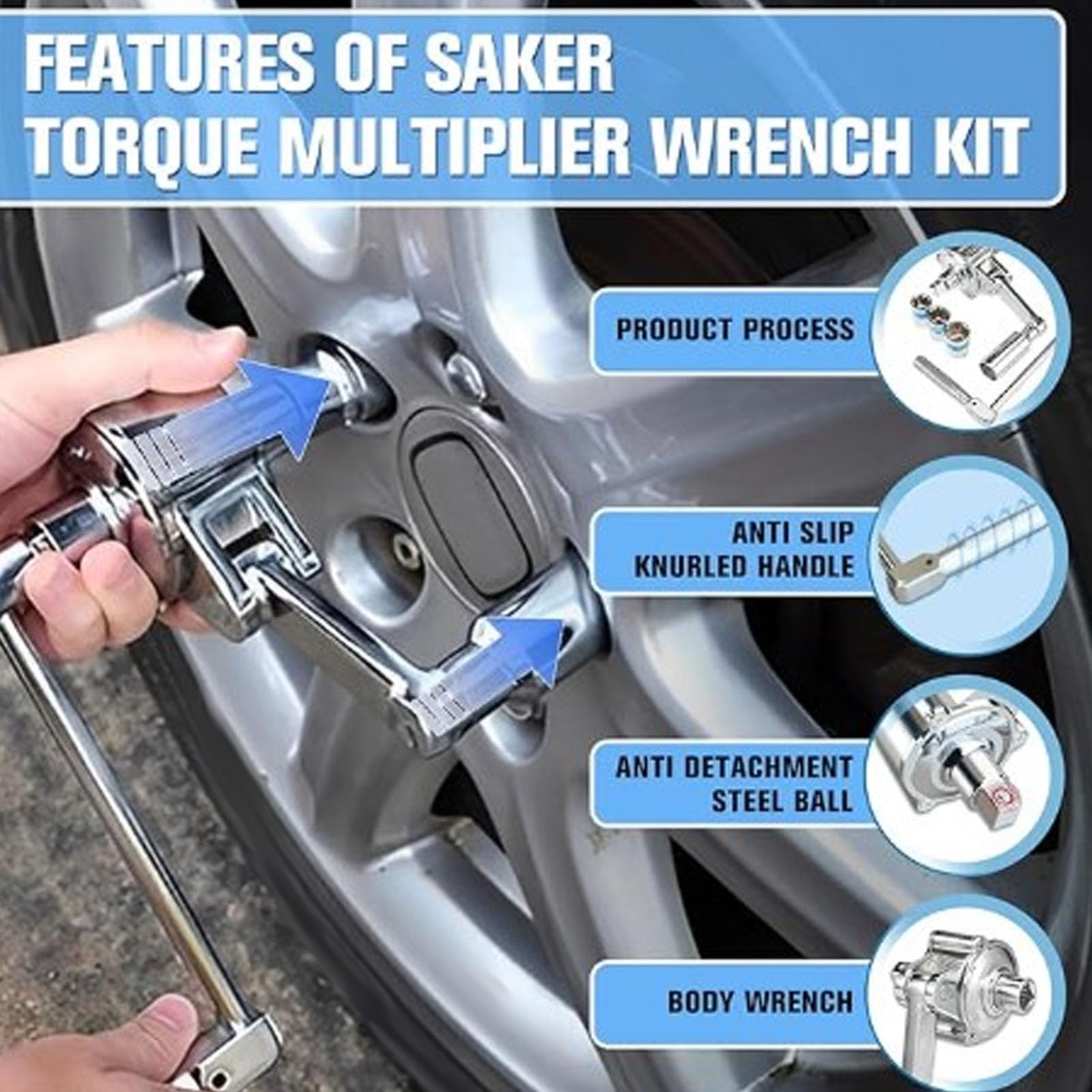 FEATURES OF SAKER TORQUE MULTIPLIER WRENCH KIT

PRODUCT PROCESS

ANTI SLIP KNURLED HANDLE

ANTI DETACHMENT STEEL BALL

BODY WRENCH