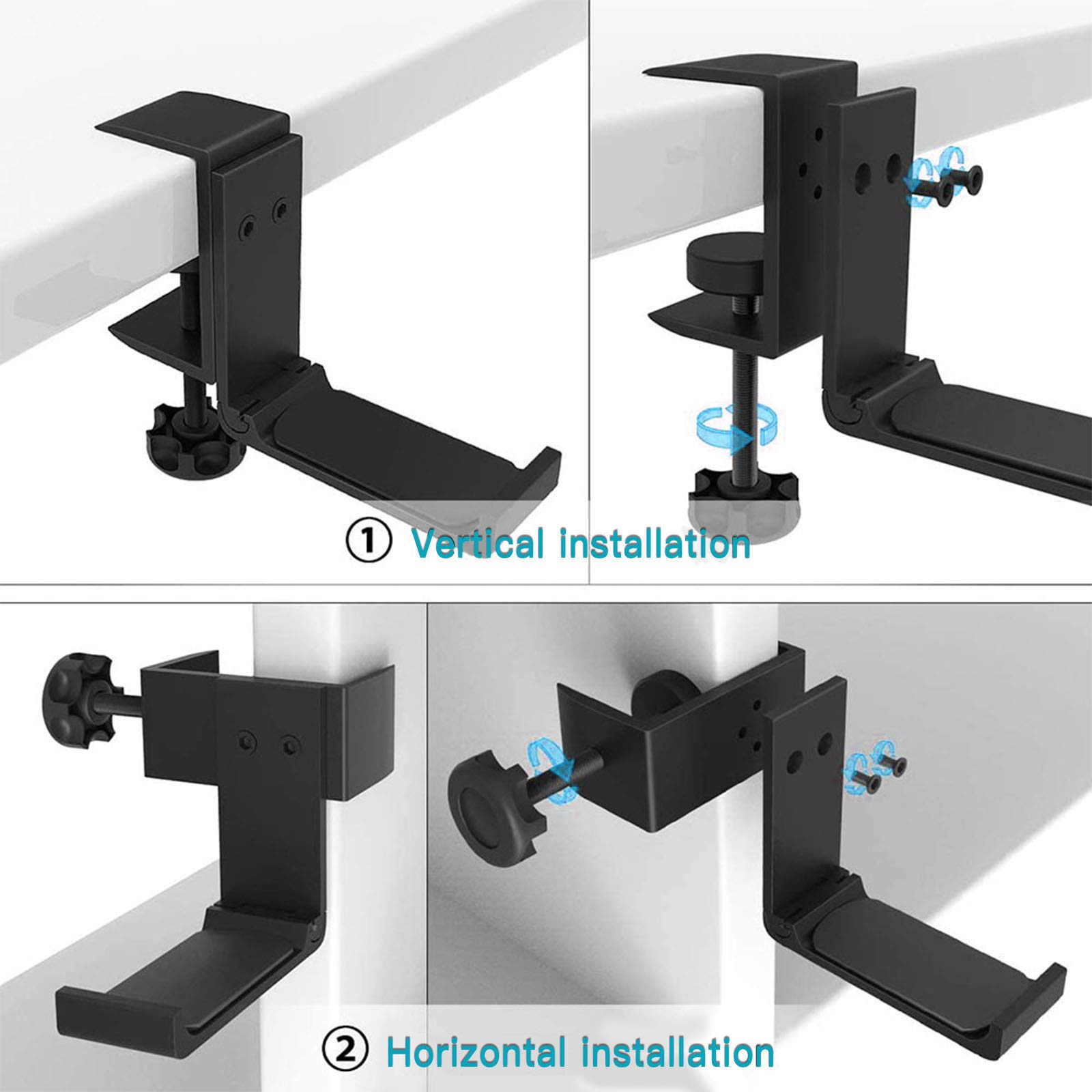 ① Vertical installation

② Horizontal installation