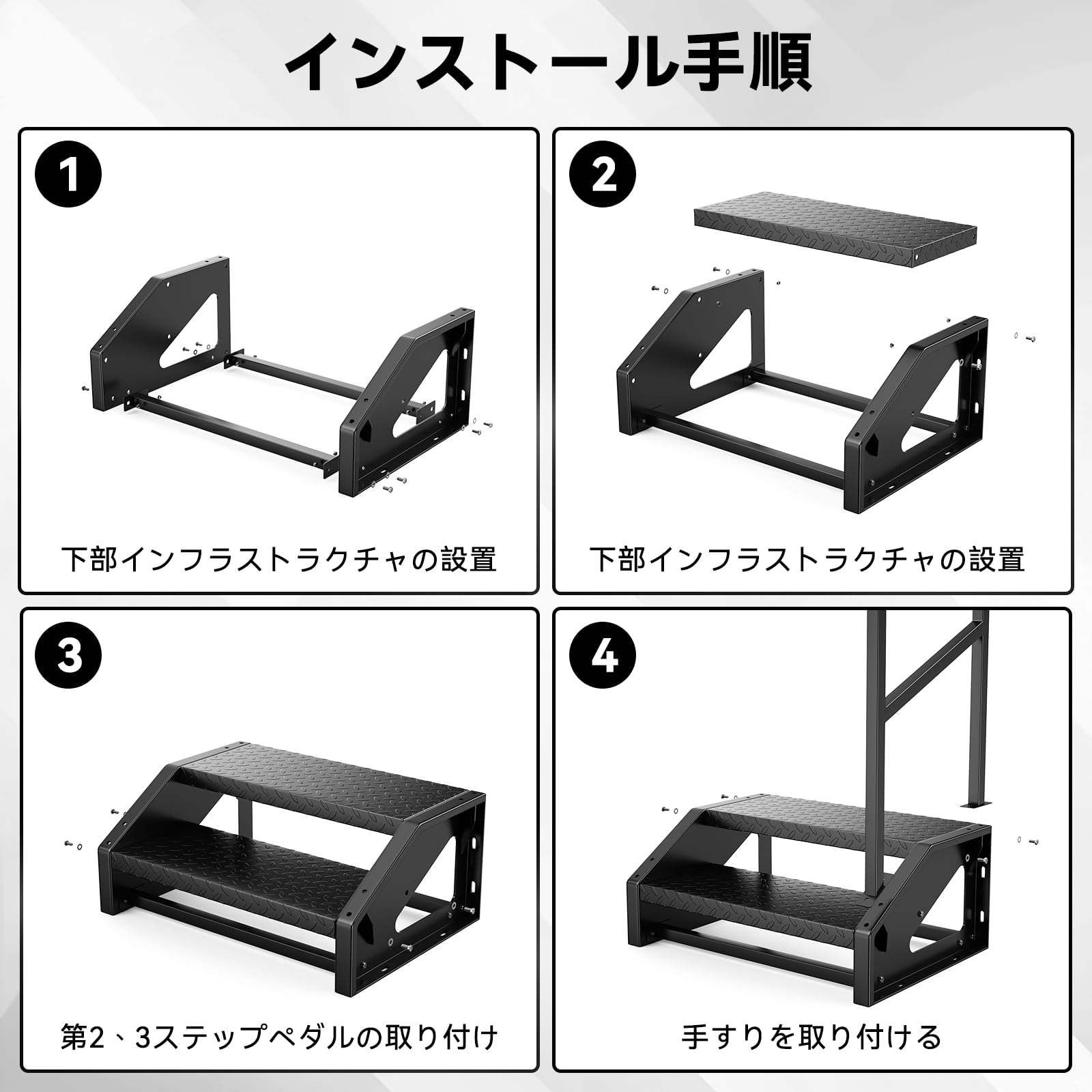 インストール手順

1

下部インフラストラクチャの設置

2

下部インフラストラクチャの設置

3

第2、3ステップペダルの取り付け

4

手すりを取り付ける