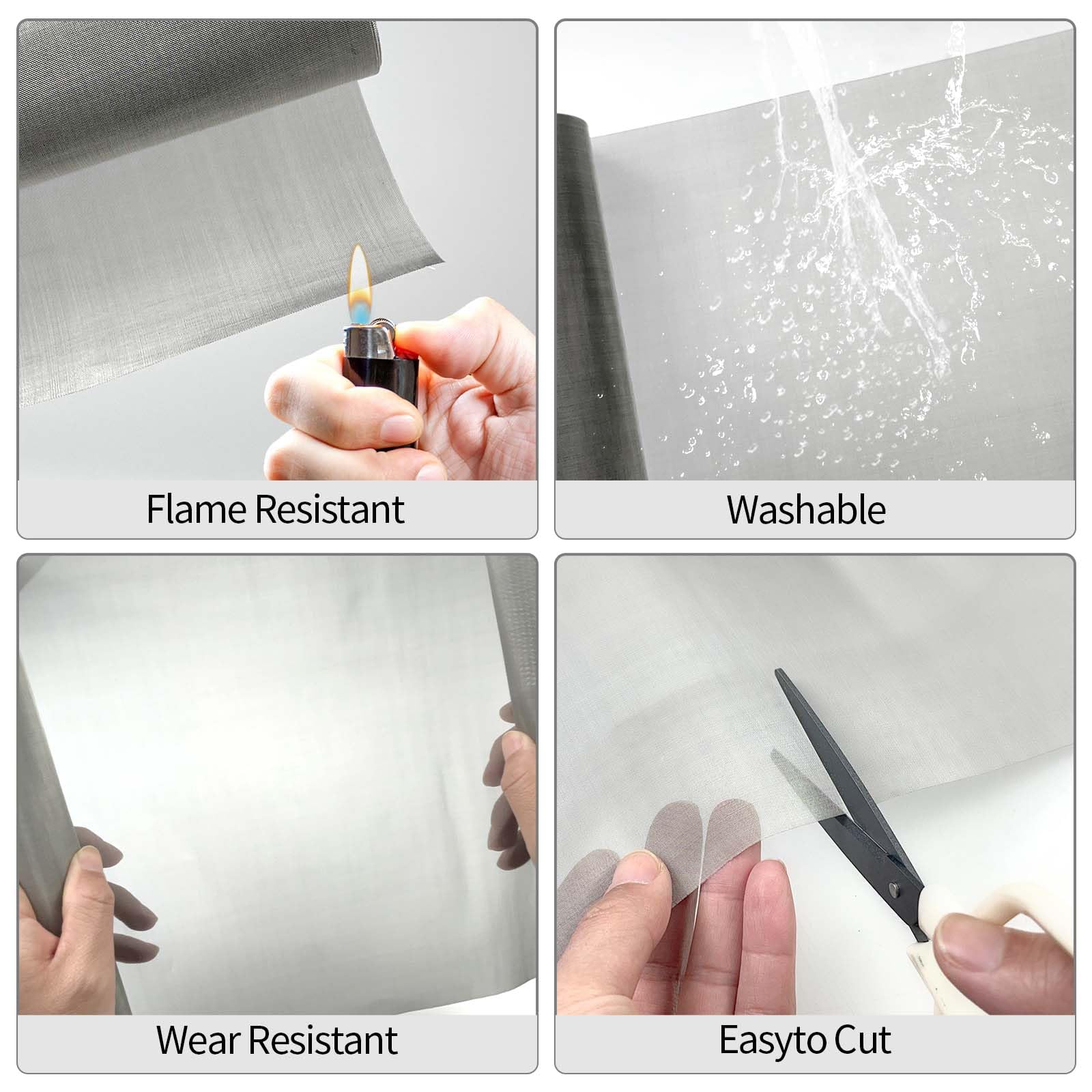 Flame Resistant

Washable

Wear Resistant

Easyto Cut