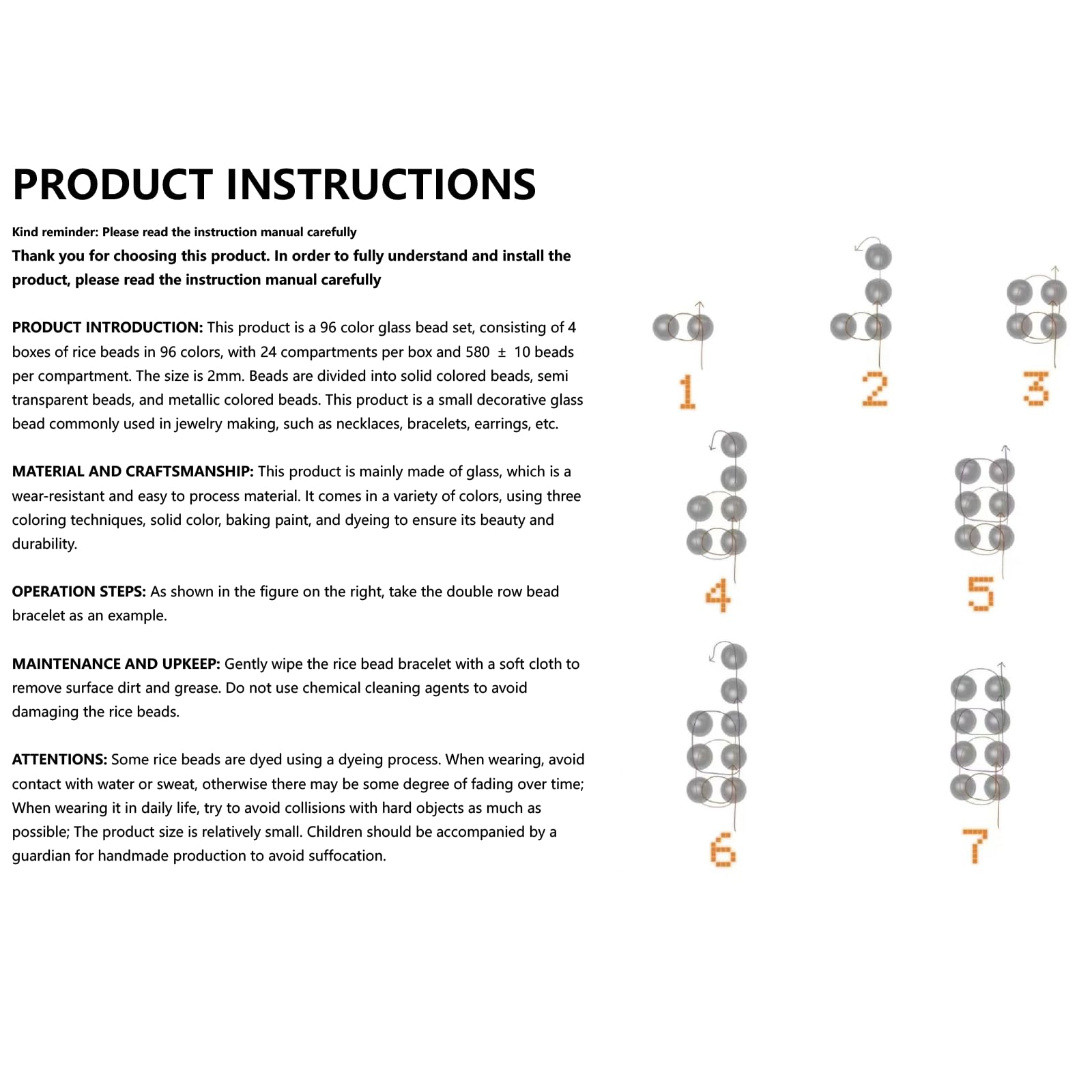 PRODUCT INSTRUCTIONS

Kind reminder: Please read the instruction manual carefully
Thank you for choosing this product. In order to fully understand and install the product, please read the instruction manual carefully

PRODUCT INTRODUCTION: This product is a 96 color glass bead set, consisting of 4 boxes of rice beads in 96 colors, with 24 compartments per box and 580 ± 10 beads per compartment. The size is 2mm. Beads are divided into solid colored beads, semi transparent beads, and metallic colored beads. This product is a small decorative glass bead commonly used in jewelry making, such as necklaces, bracelets, earrings, etc.

MATERIAL AND CRAFTSMANSHIP: This product is mainly made of glass, which is a wear-resistant and easy to process material. It comes in a variety of colors, using three coloring techniques, solid color, baking paint, and dyeing to ensure its beauty and durability.

OPERATION STEPS: As shown in the figure on the right, take the double row bead bracelet as an example.

MAINTENANCE AND UPKEEP: Gently wipe the rice bead bracelet with a soft cloth to remove surface dirt and grease. Do not use chemical cleaning agents to avoid damaging the rice beads.

ATTENTIONS: Some rice beads are dyed using a dyeing process. When wearing, avoid contact with water or sweat, otherwise there may be some degree of fading over time; When wearing it in daily life, try to avoid collisions with hard objects as much as possible; The product size is relatively small. Children should be accompanied by a guardian for handmade production to avoid suffocation.

1
2
3
4
5
6
7