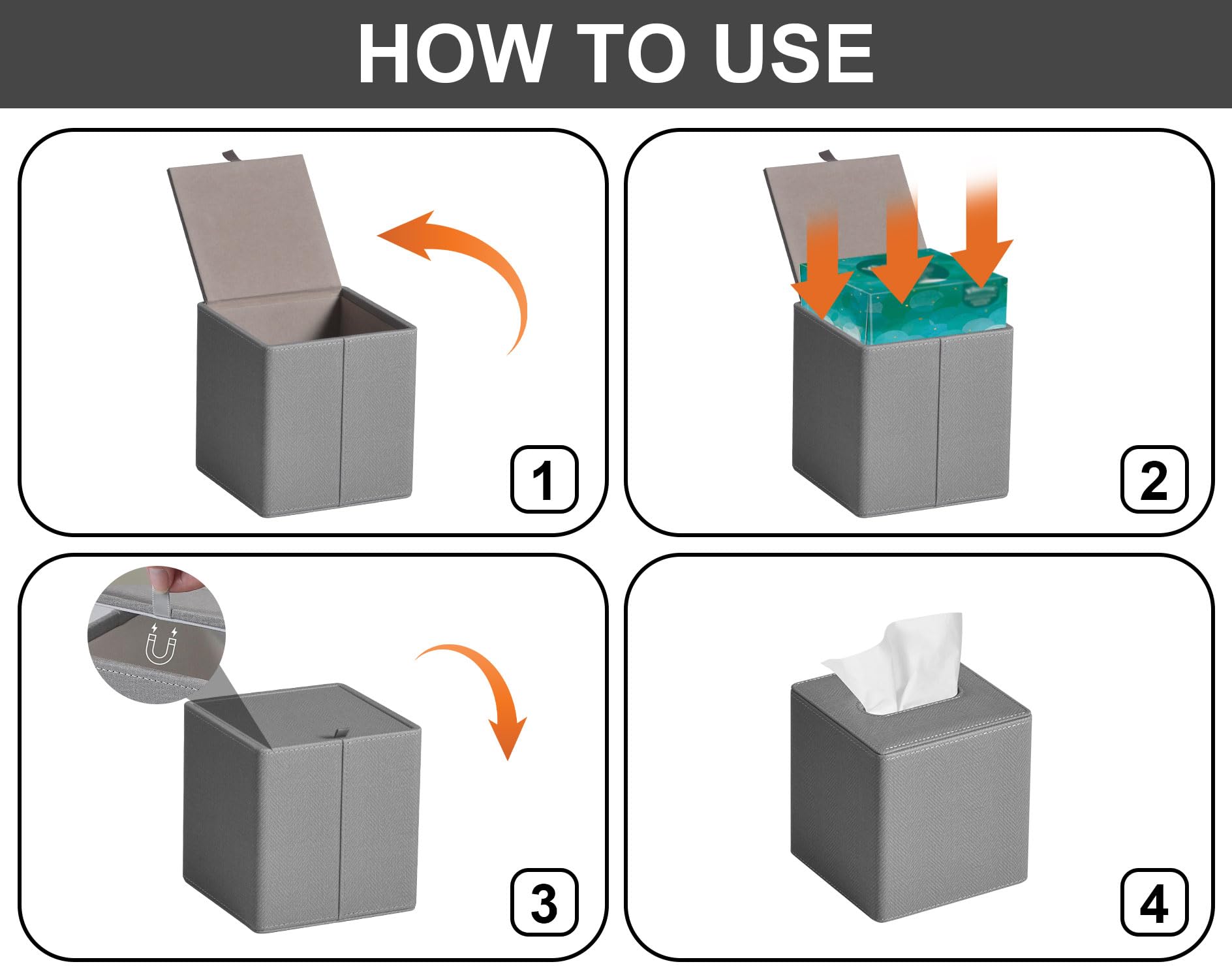 HOW TO USE

1

2

3

4