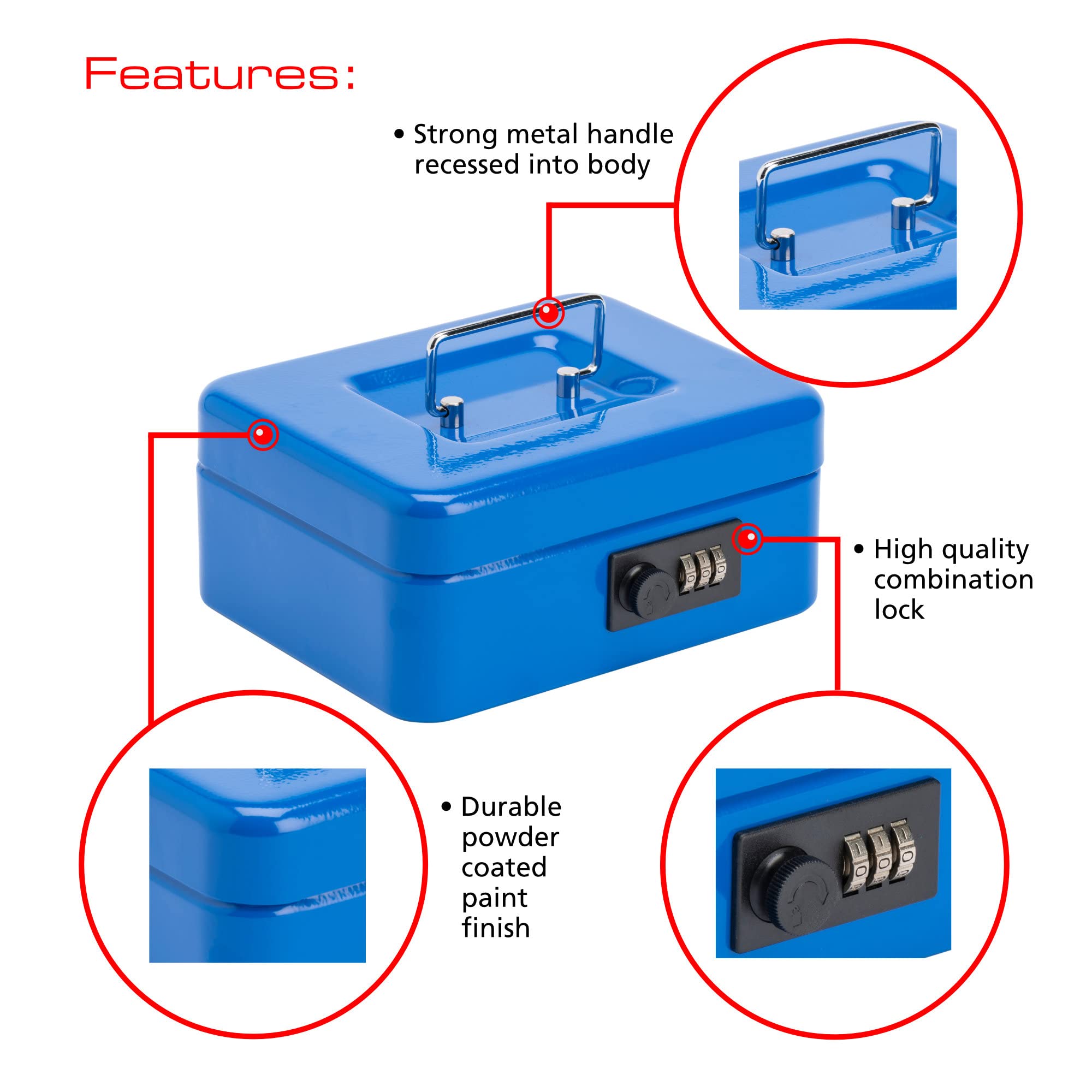 Features:

• Strong metal handle recessed into body

• High quality combination lock

• Durable powder coated paint finish