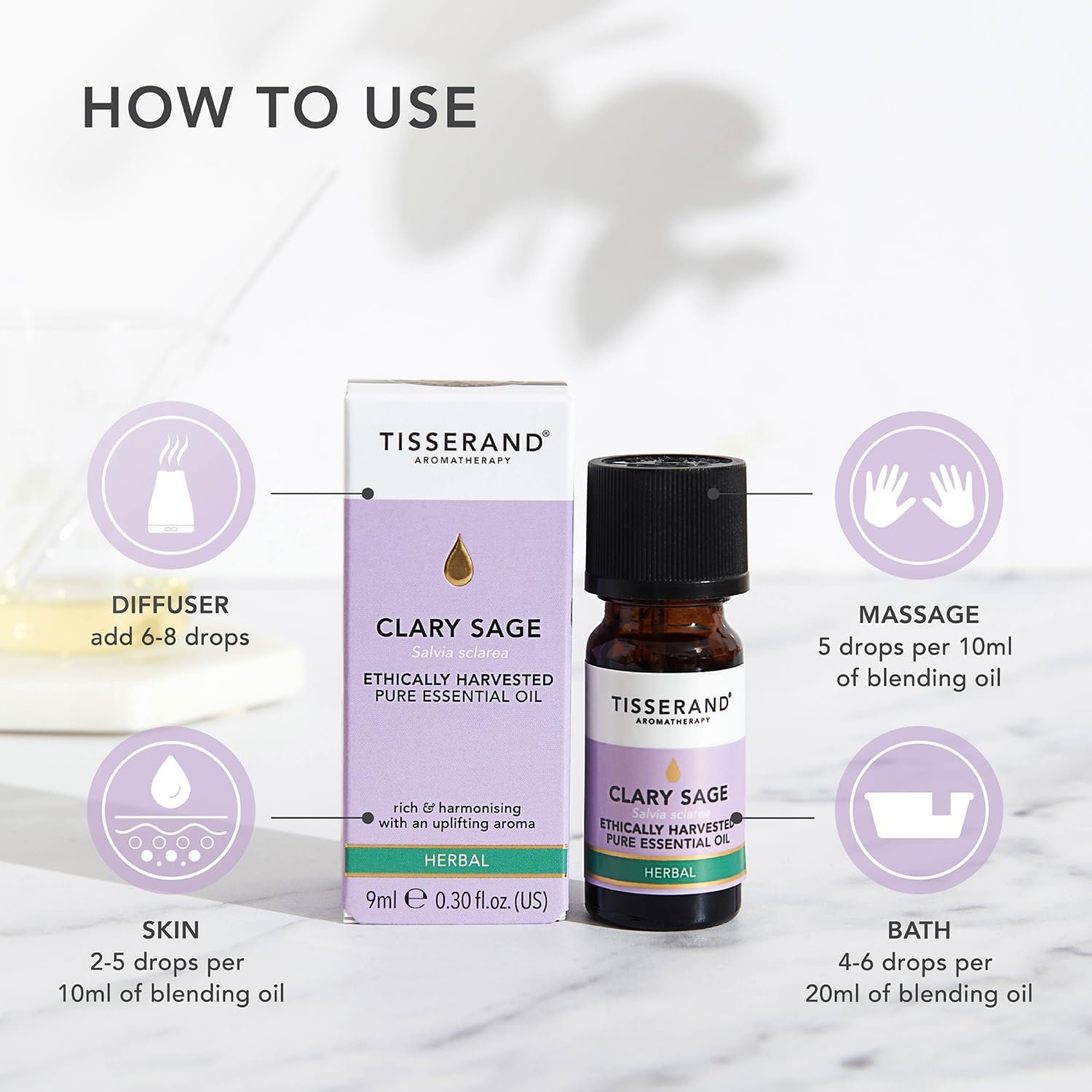 HOW TO USE

DIFFUSER
add 6-8 drops

SKIN
2-5 drops per
10ml of blending oil

TISSERAND®
AROMATHERAPY

CLARY SAGE
Salvia sclarea
ETHICALLY HARVESTED
PURE ESSENTIAL OIL

rich & harmonising
with an uplifting aroma

HERBAL

9ml ℮ 0.30 fl.oz. (US)

TISSERAND®
AROMATHERAPY

CLARY SAGE
Salvia sclarea
ETHICALLY HARVESTED
PURE ESSENTIAL OIL

HERBAL

MASSAGE
5 drops per 10ml
of blending oil

BATH
4-6 drops per
20ml of blending oil