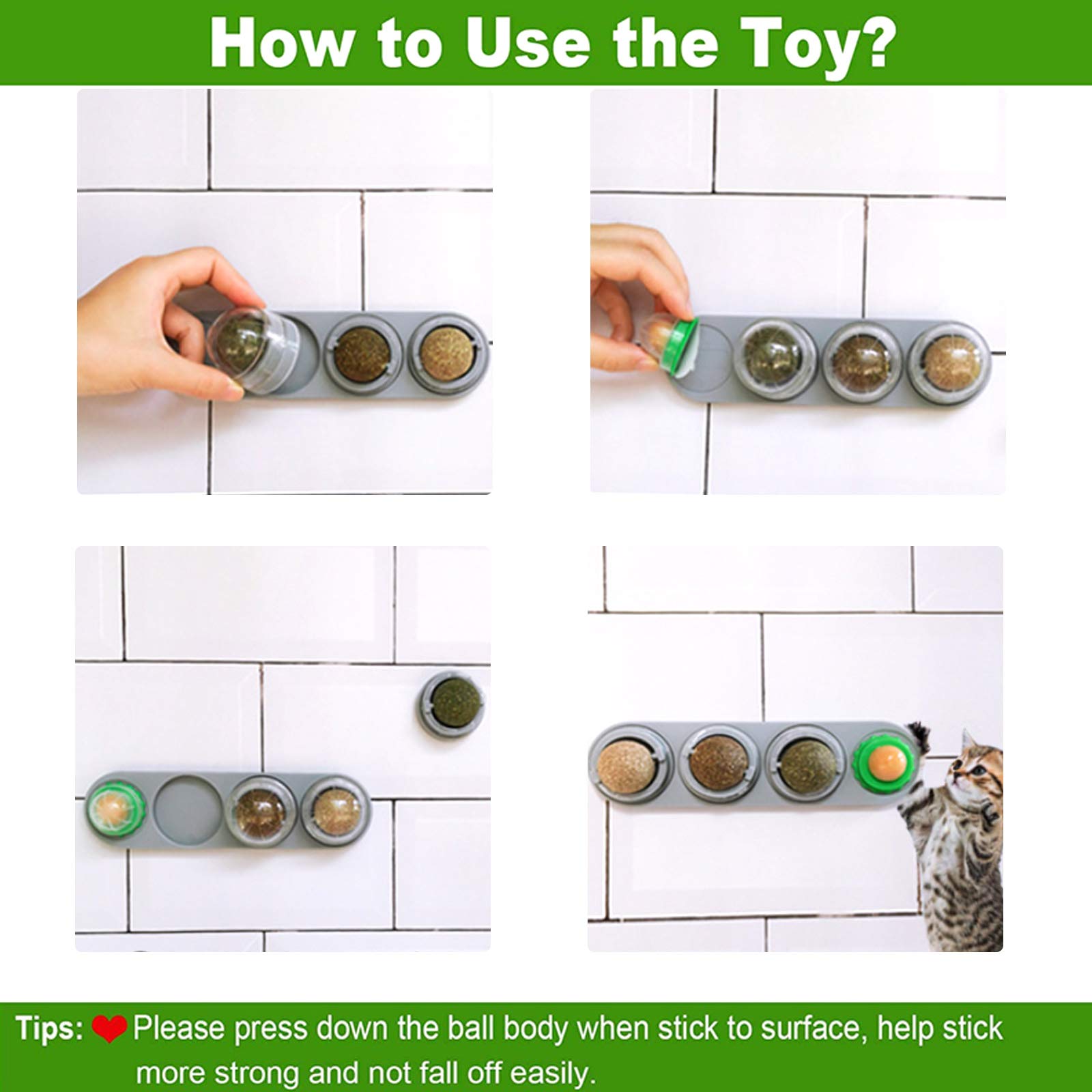 How to Use the Toy?

Tips: Please press down the ball body when stick to surface, help stick more strong and not fall off easily.