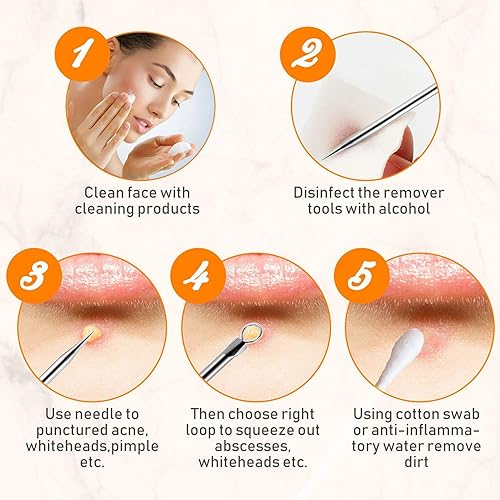 1

Clean face with cleaning products

2

Disinfect the remover tools with alcohol

3

Use needle to punctured acne, whiteheads,pimple etc.

4

Then choose right loop to squeeze out abscesses, whiteheads etc.

5

Using cotton swab or anti-inflammatory water remove dirt