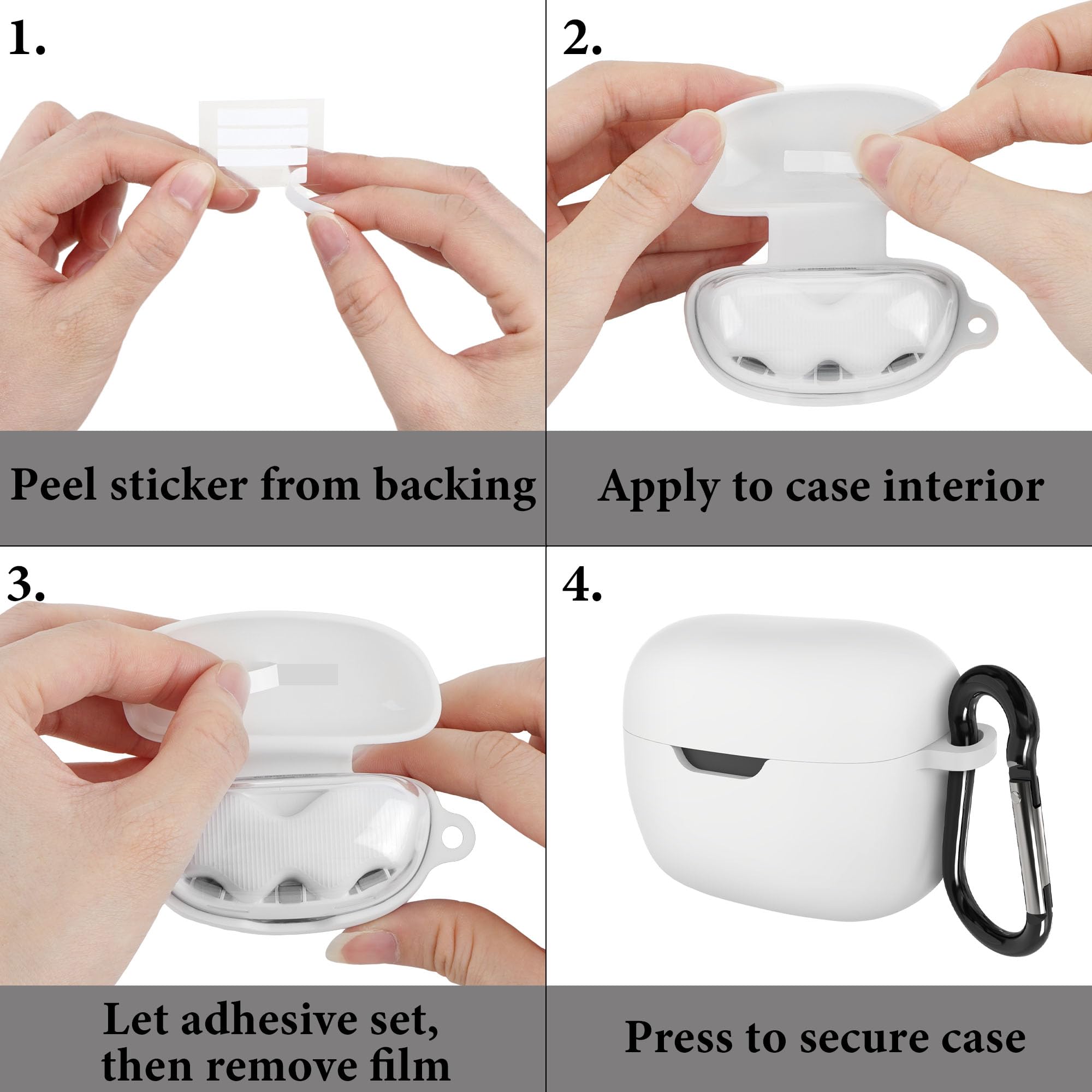 1.

Peel sticker from backing

2.

Apply to case interior

3.

Let adhesive set, then remove film

4.

Press to secure case