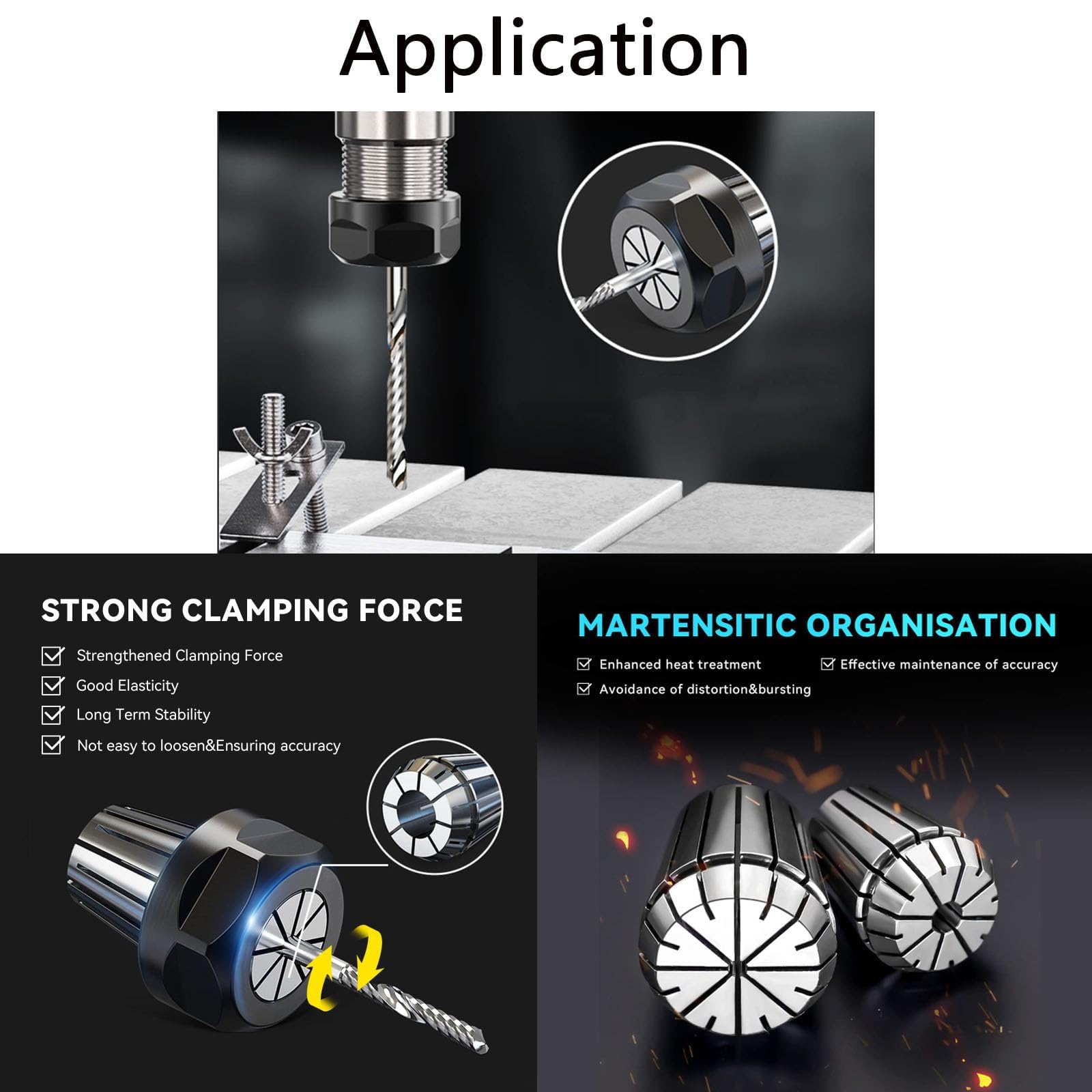 Application

STRONG CLAMPING FORCE

Strengthened Clamping Force

Good Elasticity

Long Term Stability

Not easy to loosen&Ensuring accuracy

MARTENSITIC ORGANISATION

Enhanced heat treatment

Effective maintenance of accuracy

Avoidance of distortion&bursting