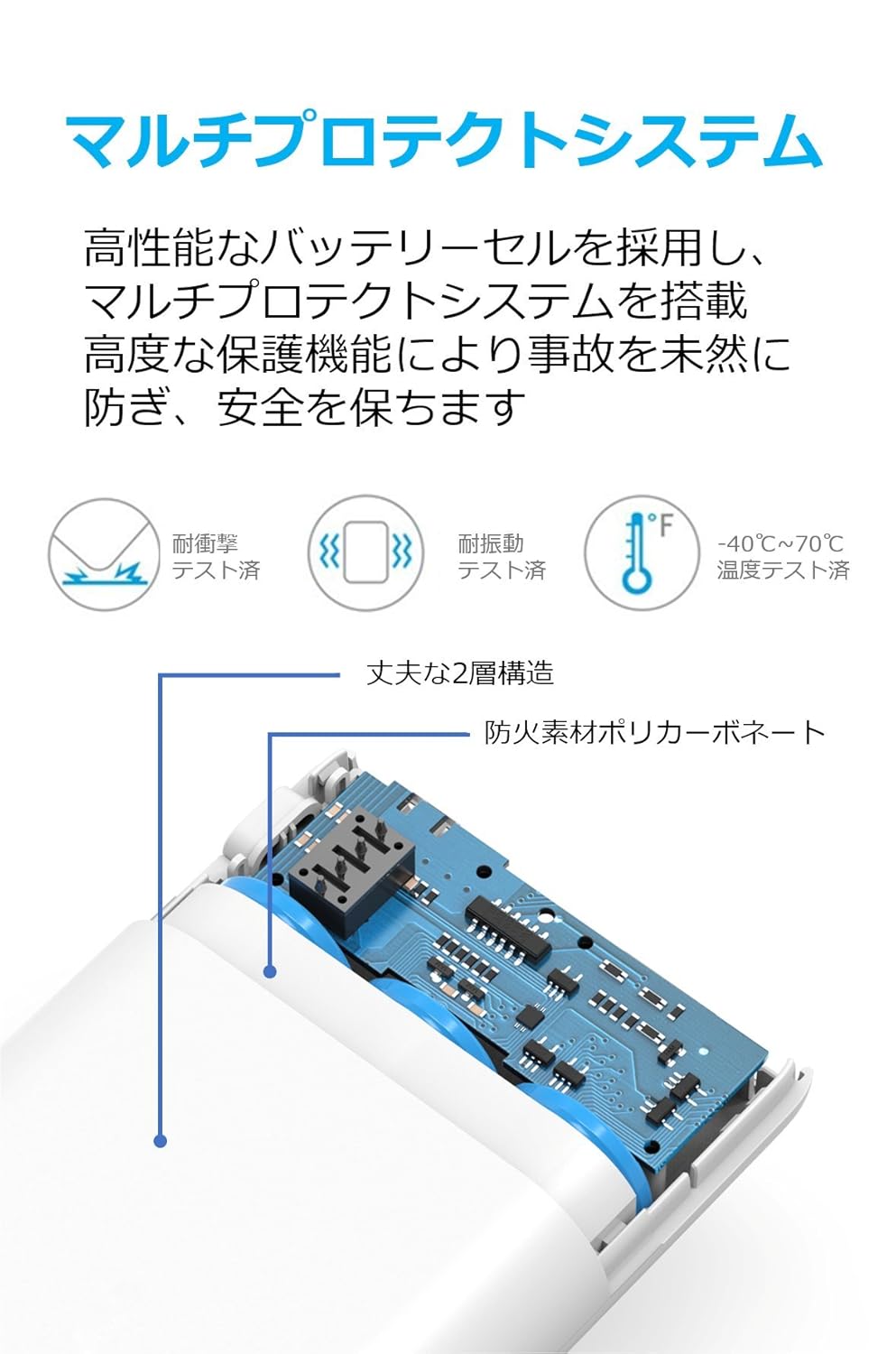 マルチプロテクトシステム

高性能なバッテリーセルを採用し、マルチプロテクトシステムを搭載 高度な保護機能により事故を未然に防ぎ、安全を保ちます

耐衝撃 テスト済

耐振動 テスト済

°F

-40℃~70℃ 温度テスト済

丈夫な2層構造

防火素材ポリカーボネート