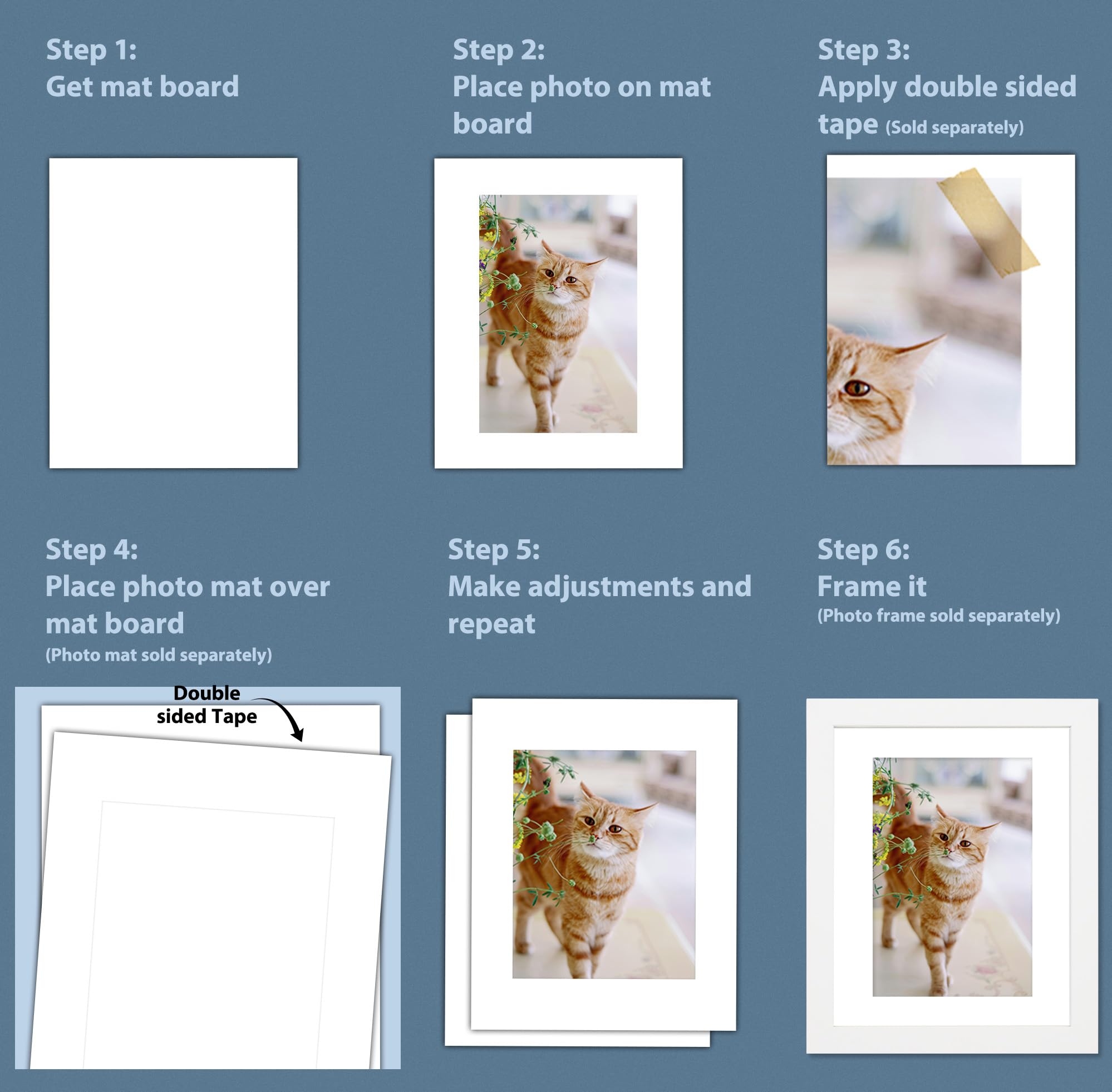 Step 1:
Get mat board

Step 2:
Place photo on mat board

Step 3:
Apply double sided tape (Sold separately)

Step 4:
Place photo mat over mat board
(Photo mat sold separately)

Double sided Tape

Step 5:
Make adjustments and repeat

Step 6:
Frame it
(Photo frame sold separately)