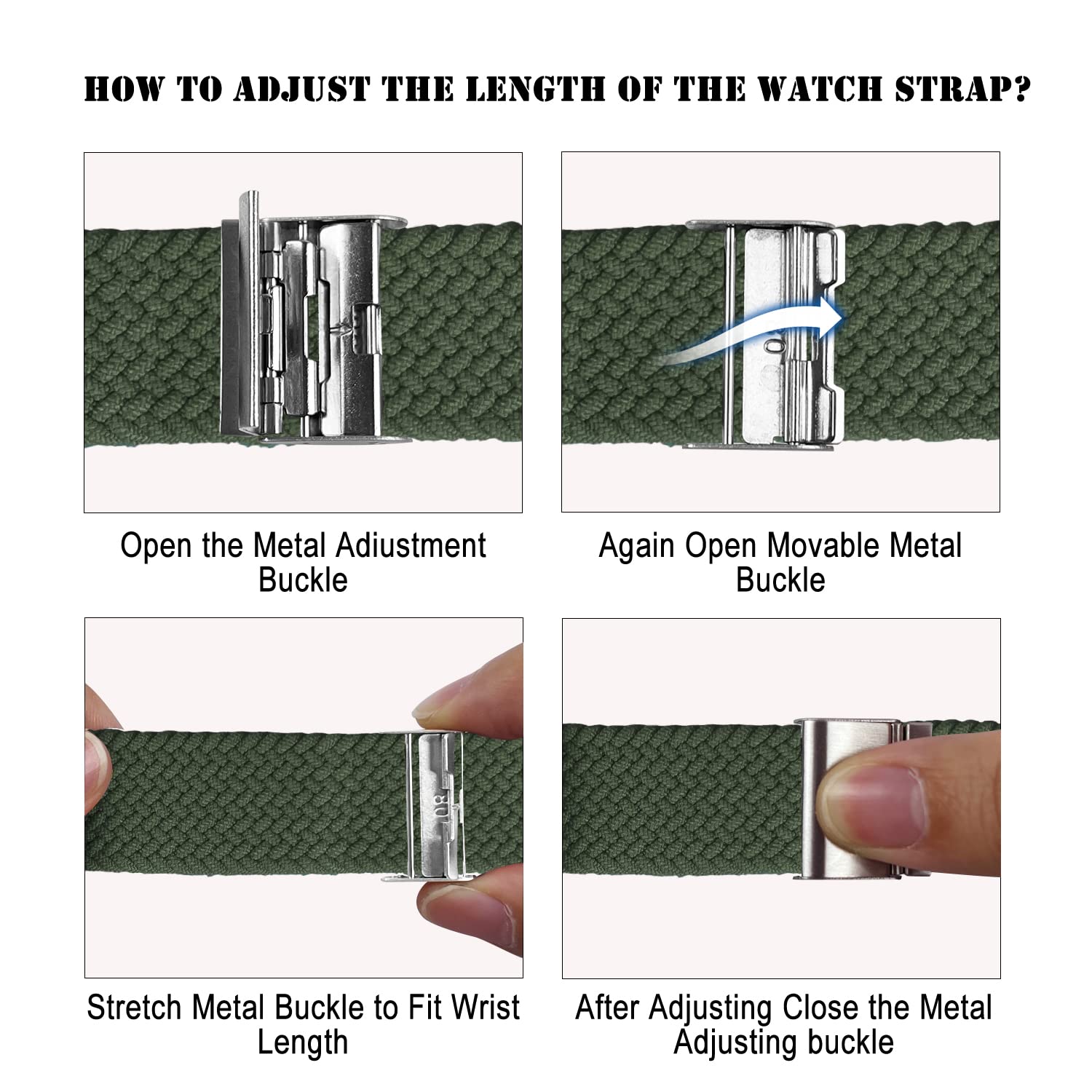 HOW TO ADJUST THE LENGTH OF THE WATCH STRAP?

Open the Metal Adiustment Buckle

Again Open Movable Metal Buckle

Stretch Metal Buckle to Fit Wrist Length

After Adjusting Close the Metal Adjusting buckle