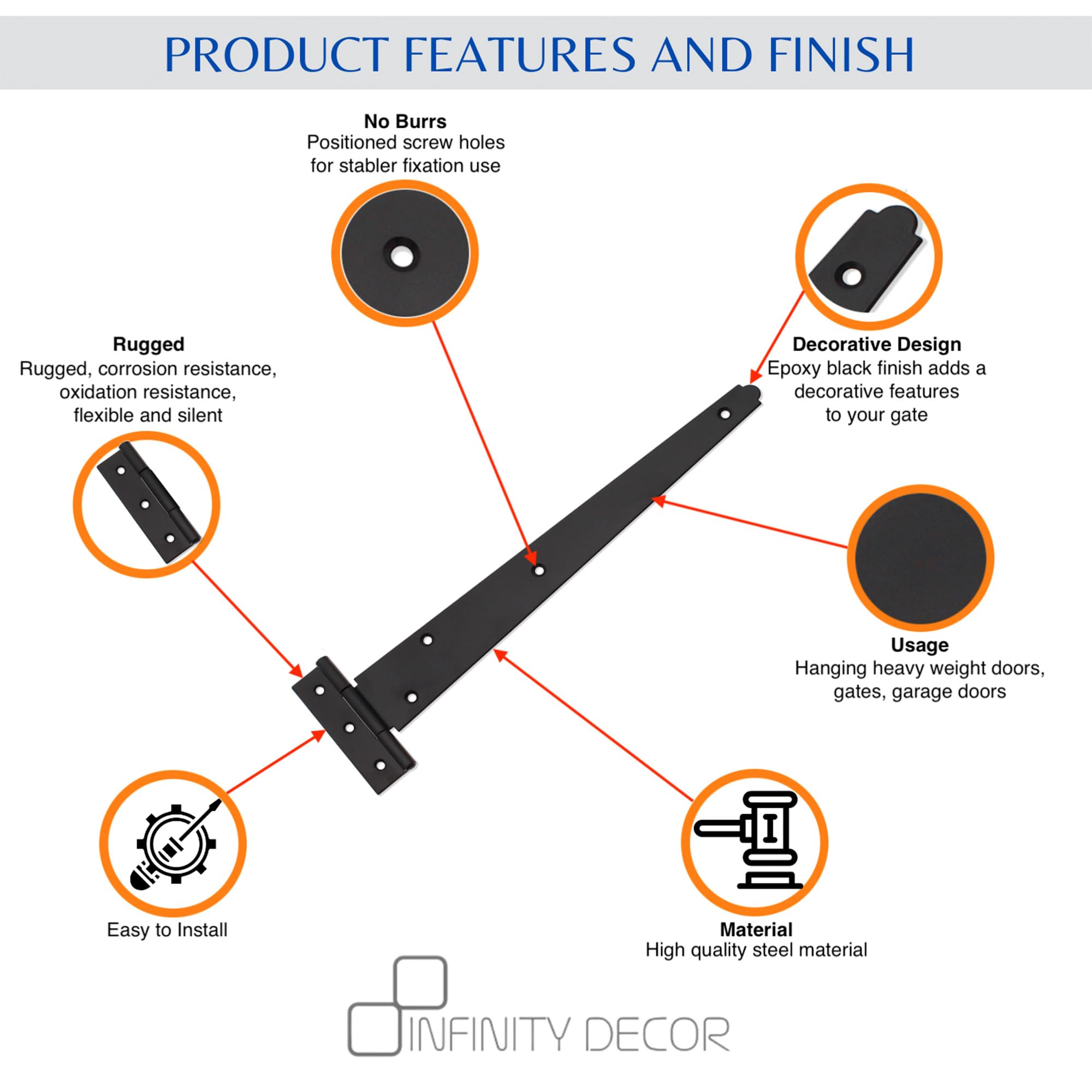 PRODUCT FEATURES AND FINISH

No Burrs
Positioned screw holes for stabler fixation use

Rugged
Rugged, corrosion resistance, oxidation resistance, flexible and silent

Decorative Design
Epoxy black finish adds a decorative features to your gate

Usage
Hanging heavy weight doors, gates, garage doors

Easy to Install

Material
High quality steel material

INFINITY DECOR