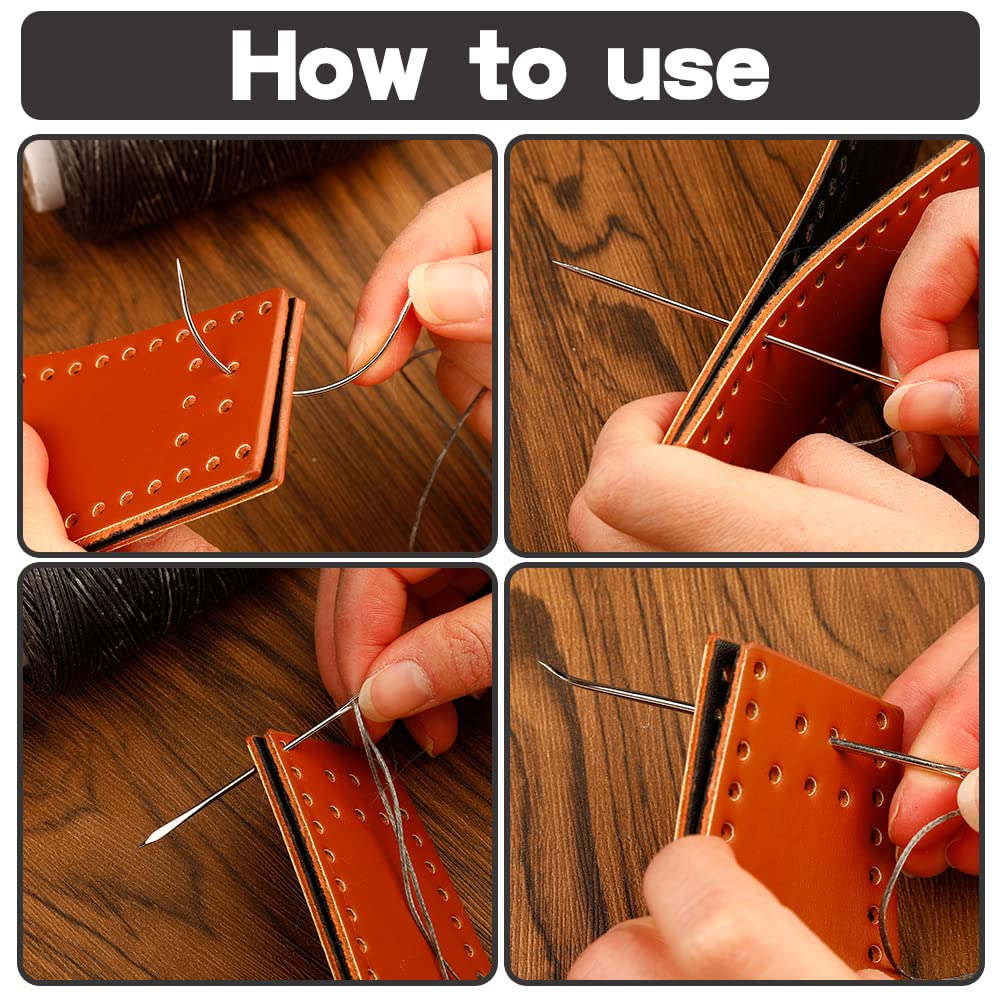 How to use