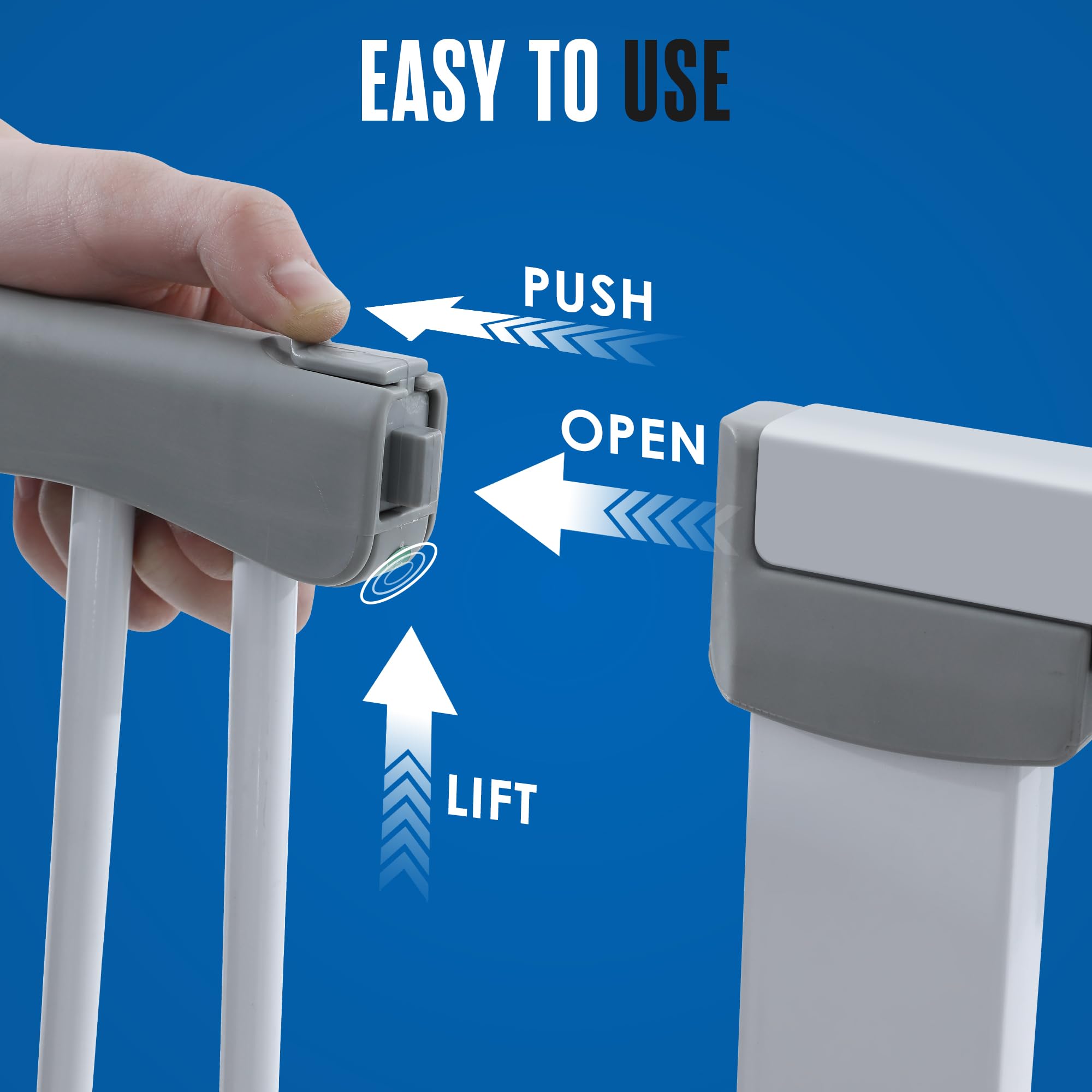 EASY TO USE

PUSH

OPEN

LIFT