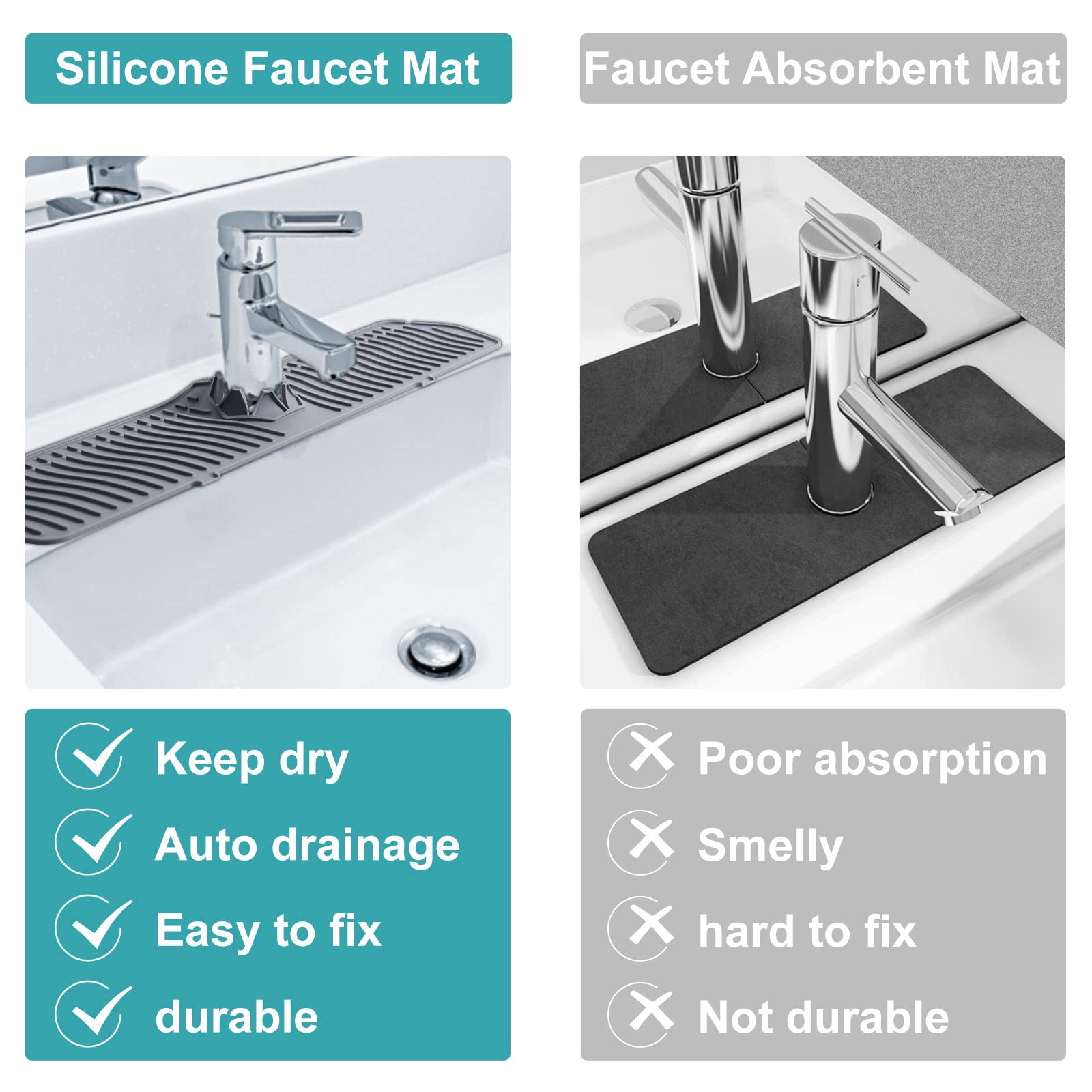 Silicone Faucet Mat

Keep dry

Auto drainage

Easy to fix

durable

Faucet Absorbent Mat

Poor absorption

Smelly

hard to fix

Not durable