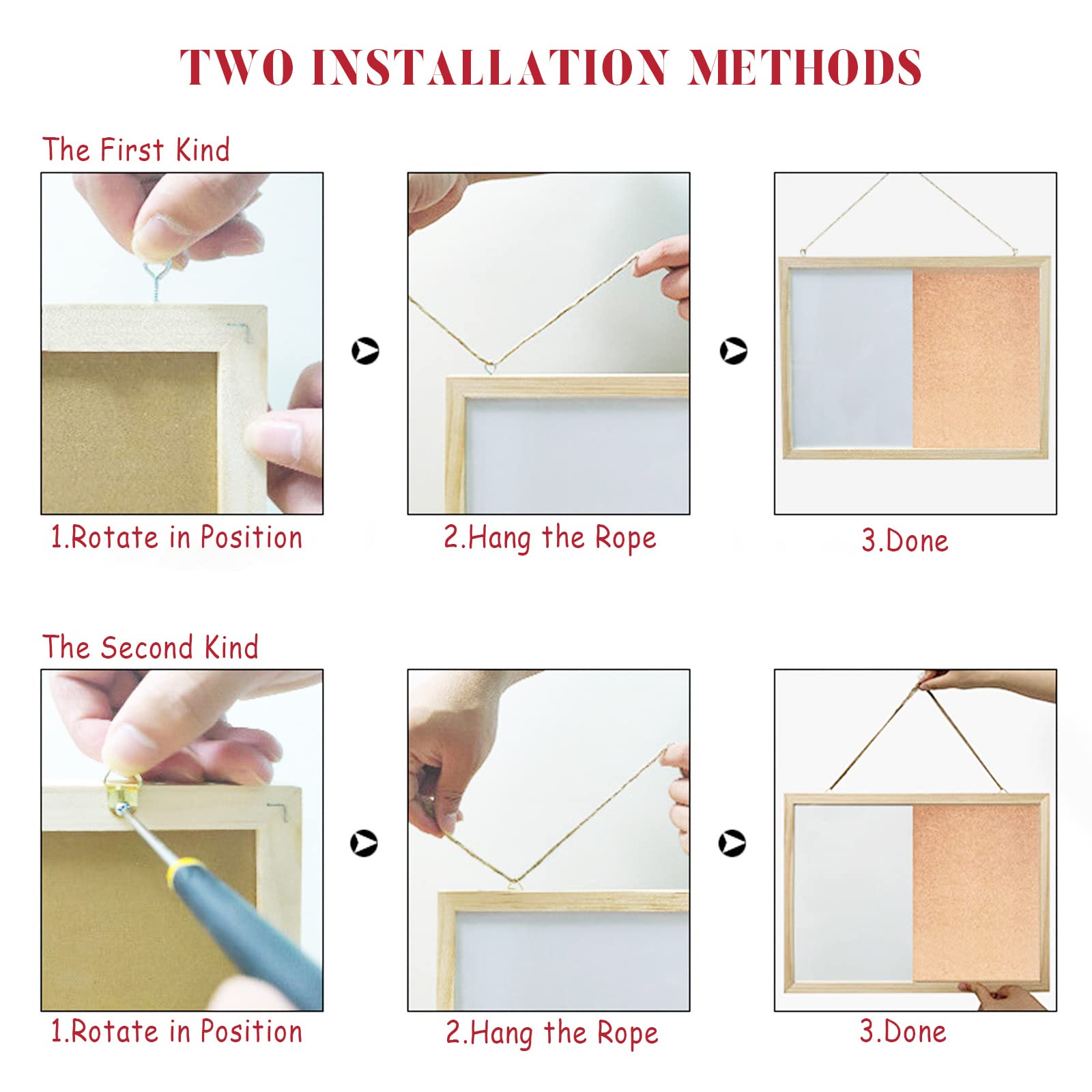 TWO INSTALLATION METHODS

The First Kind

1.Rotate in Position

2.Hang the Rope

3.Done

The Second Kind

1.Rotate in Position

2.Hang the Rope

3.Done