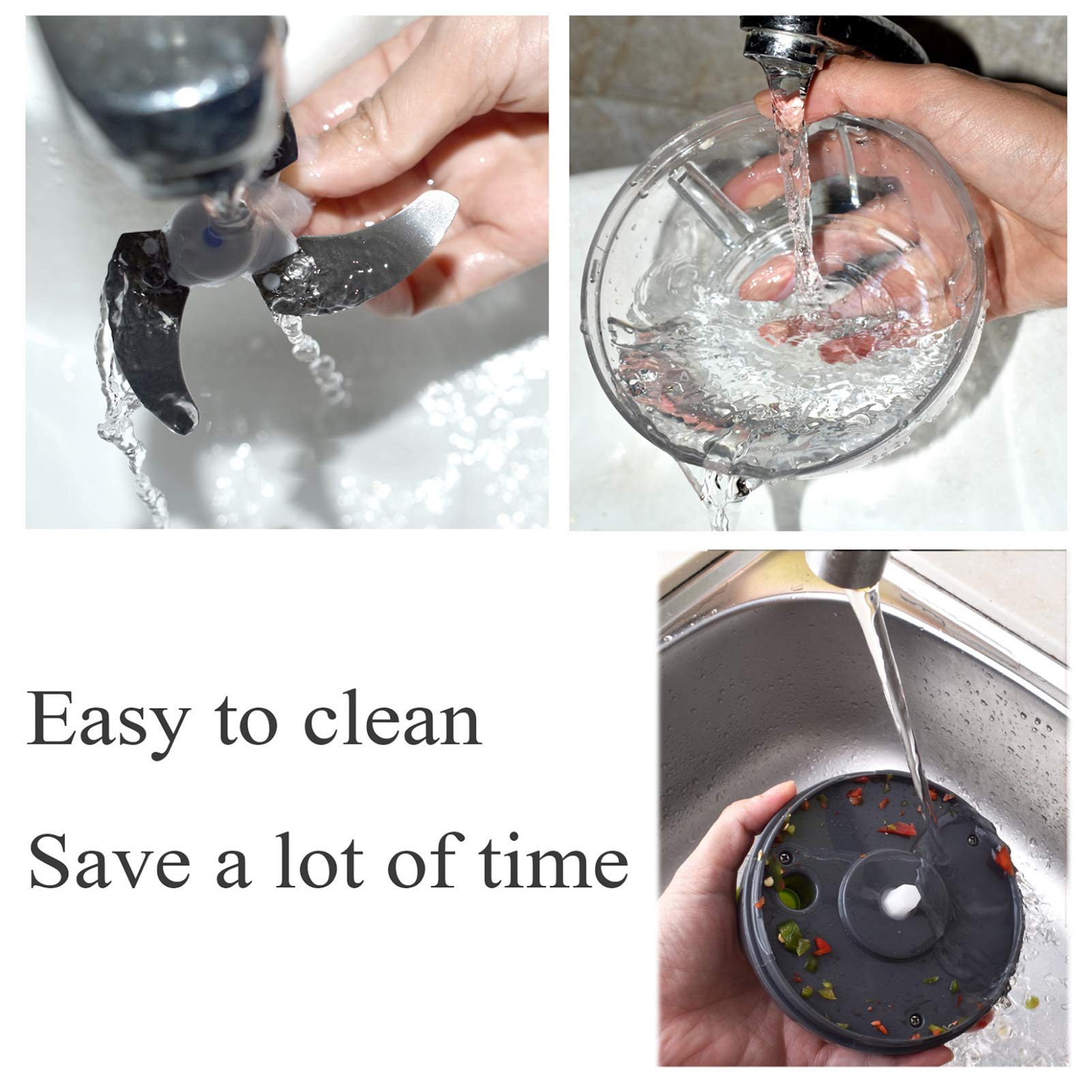 Easy to clean

Save a lot of time