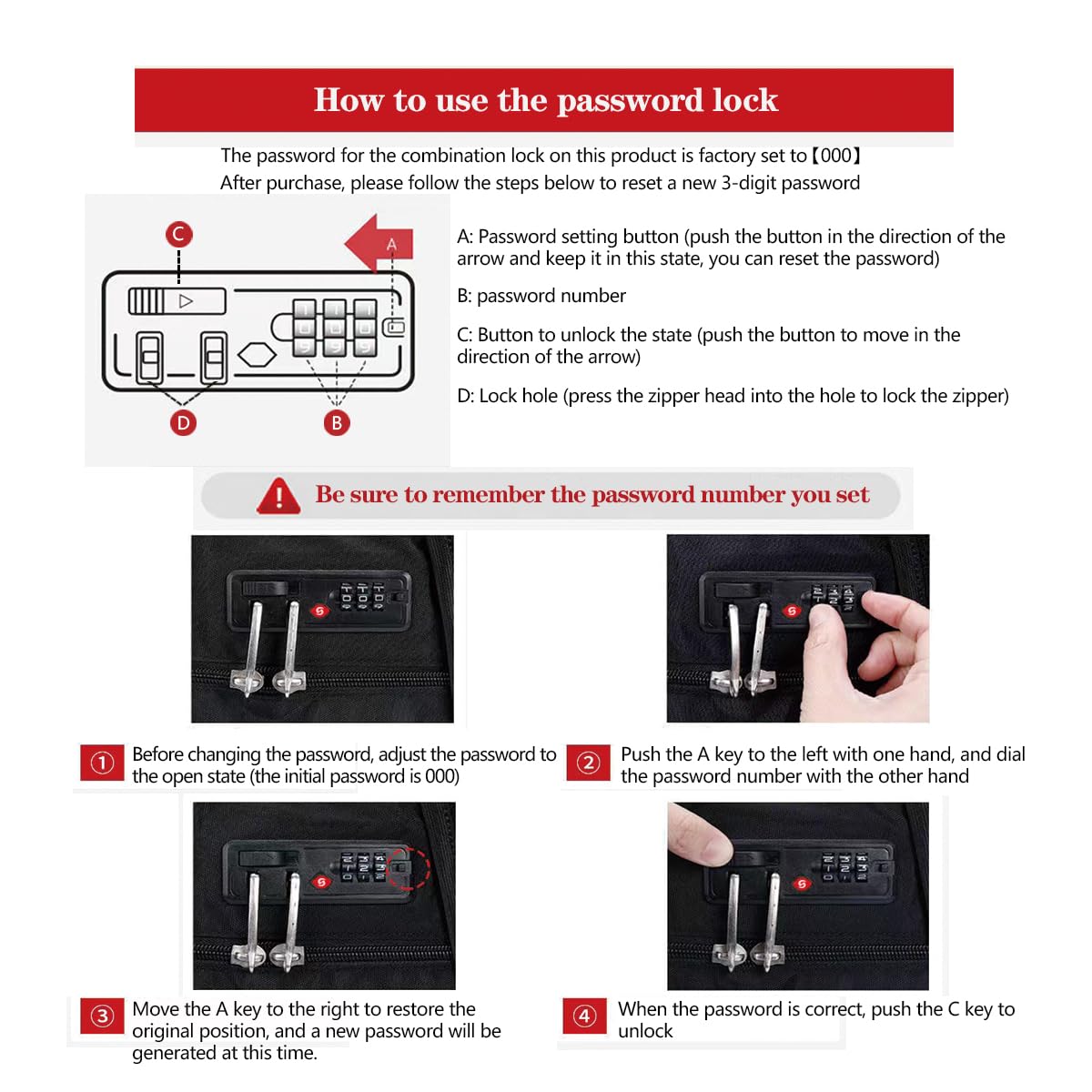 How to use the password lock

The password for the combination lock on this product is factory set to【000】
After purchase, please follow the steps below to reset a new 3-digit password

C

A

D

B

A: Password setting button (push the button in the direction of the arrow and keep it in this state, you can reset the password)

B: password number

C: Button to unlock the state (push the button to move in the direction of the arrow)

D: Lock hole (press the zipper head into the hole to lock the zipper)

Be sure to remember the password number you set

① Before changing the password, adjust the password to the open state (the initial password is 000)

② Push the A key to the left with one hand, and dial the password number with the other hand

③ Move the A key to the right to restore the original position, and a new password will be generated at this time.

④ When the password is correct, push the C key to unlock