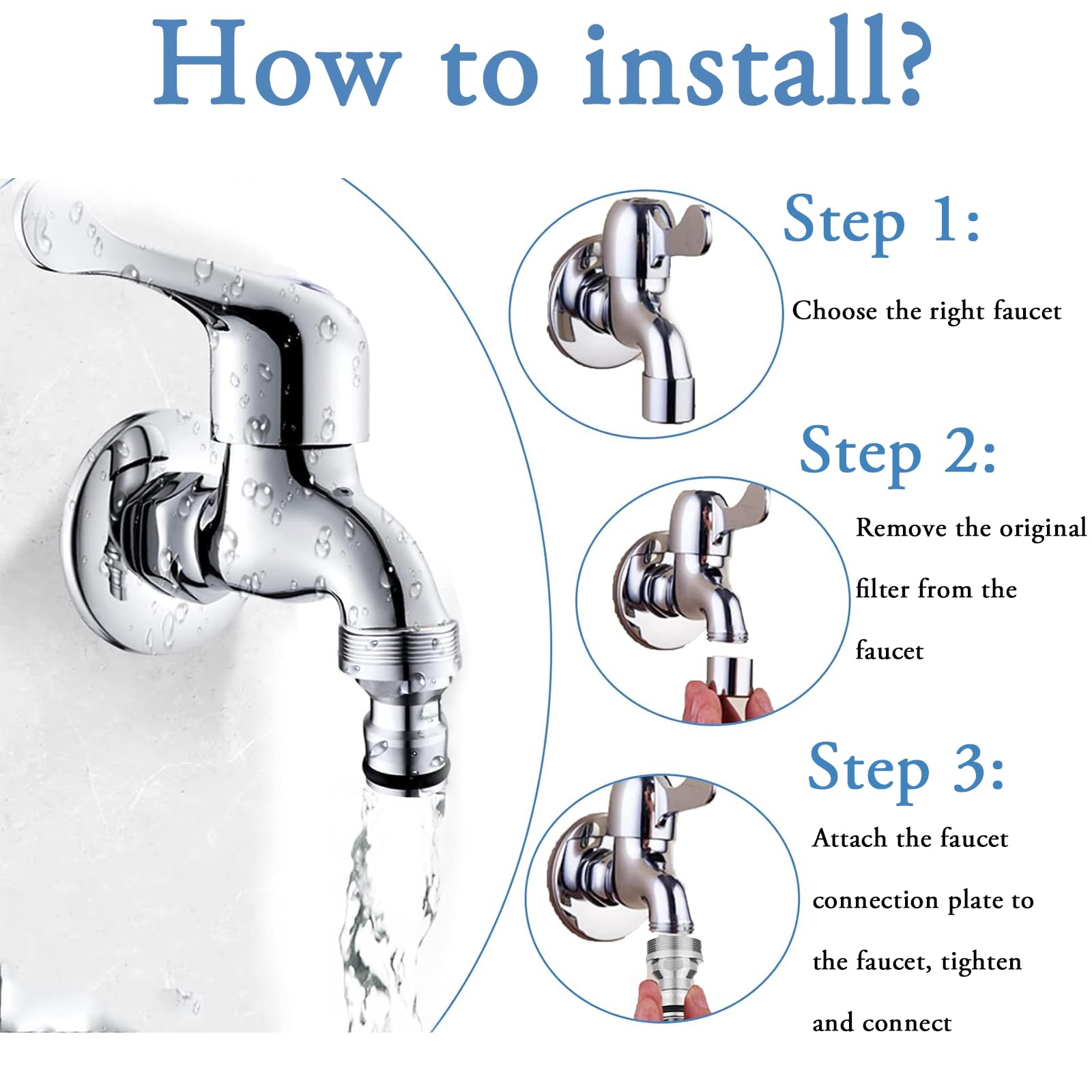 How to install?

Step 1:

Choose the right faucet

Step 2:

Remove the original filter from the faucet

Step 3:

Attach the faucet connection plate to the faucet, tighten and connect