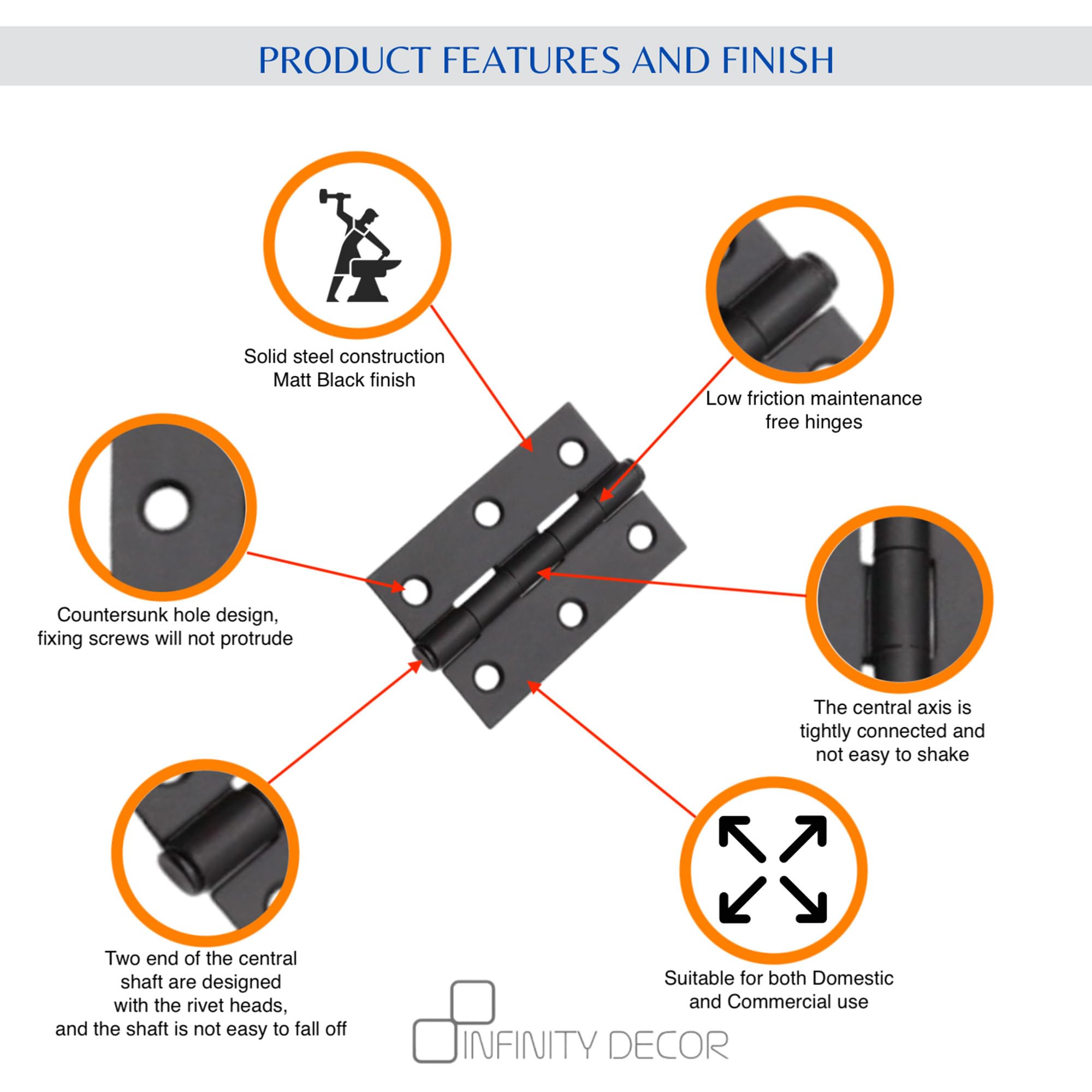 PRODUCT FEATURES AND FINISH

Solid steel construction
Matt Black finish

Low friction maintenance
free hinges

Countersunk hole design,
fixing screws will not protrude

The central axis is
tightly connected and
not easy to shake

Two end of the central
shaft are designed
with the rivet heads,
and the shaft is not easy to fall off

Suitable for both Domestic
and Commercial use

INFINITY DECOR