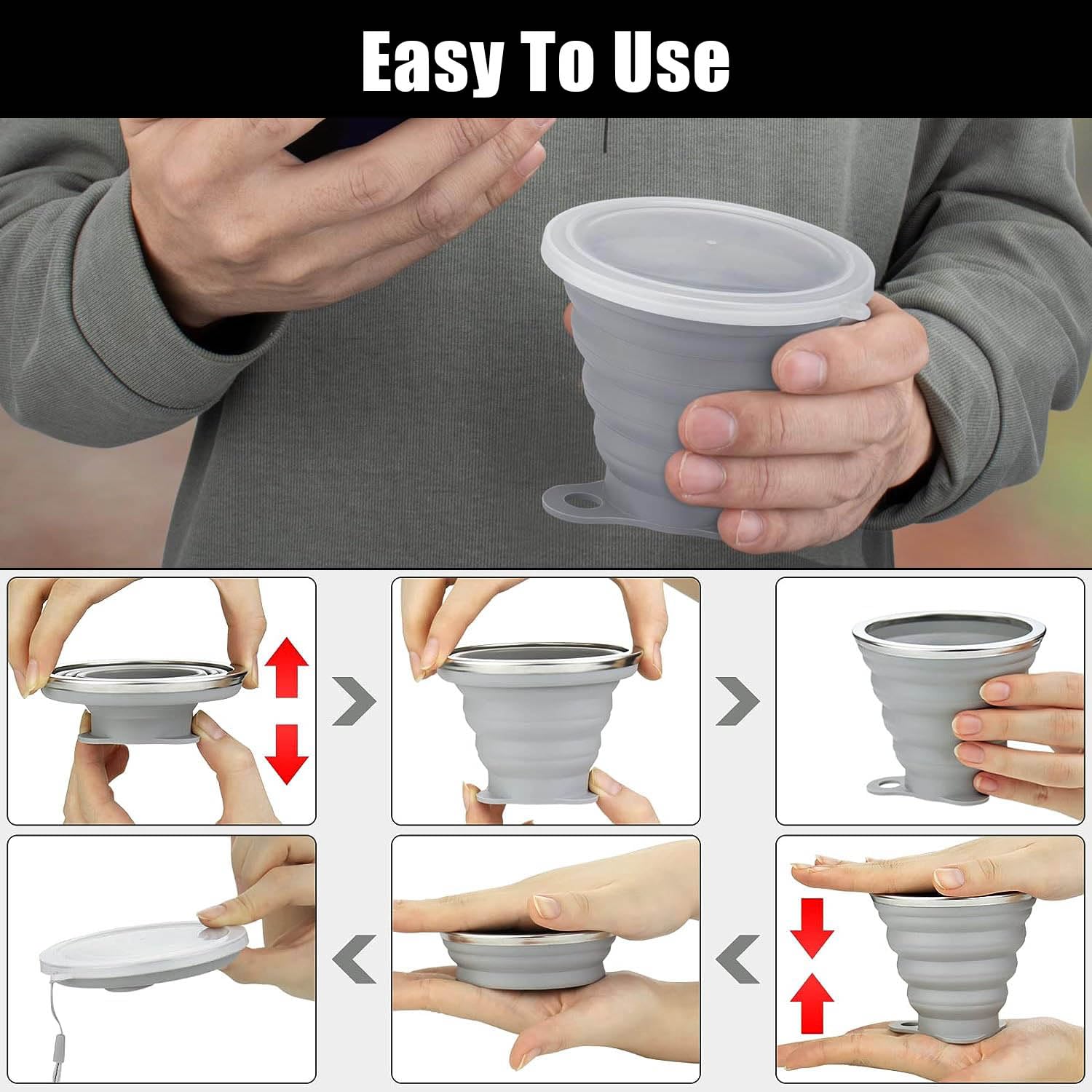 Easy To Use